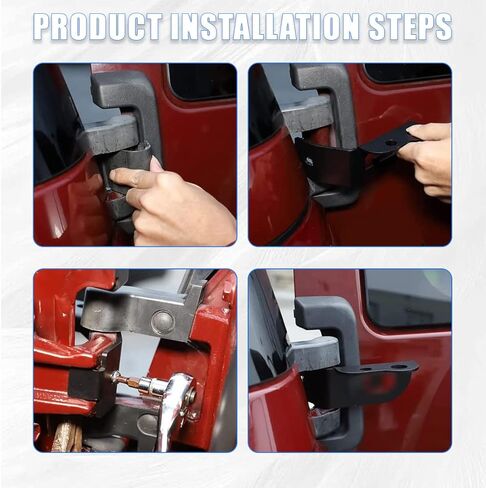 PRODUCT INSTALLATION STEPS