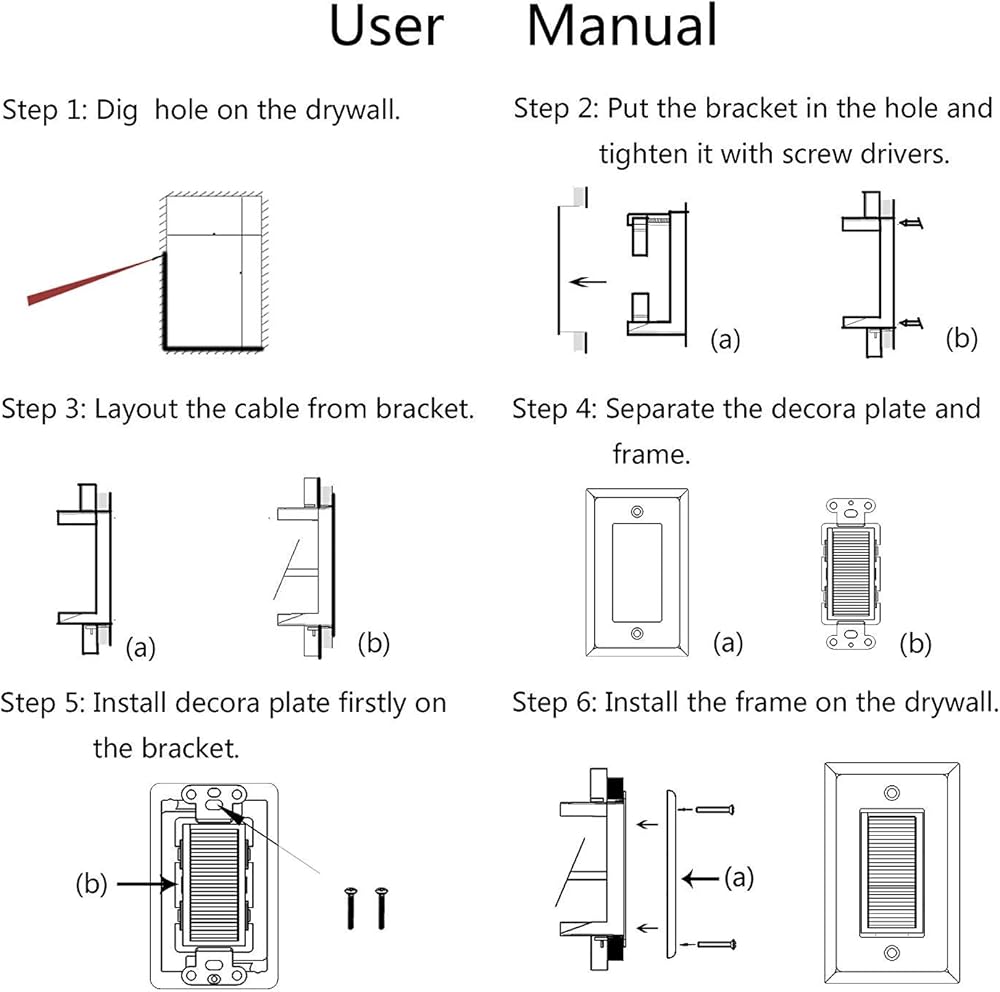 User Manual

Step 1: Dig hole on the drywall.

Step 2: Put the bracket in the hole and tighten it with screw drivers.

(a)

(b)

Step 3: Layout the cable from bracket.

(a)

(b)

Step 4: Separate the decora plate and frame.

(a)

(b)

Step 5: Install decora plate firstly on the bracket.

(b)

Step 6: Install the frame on the drywall.

(a)