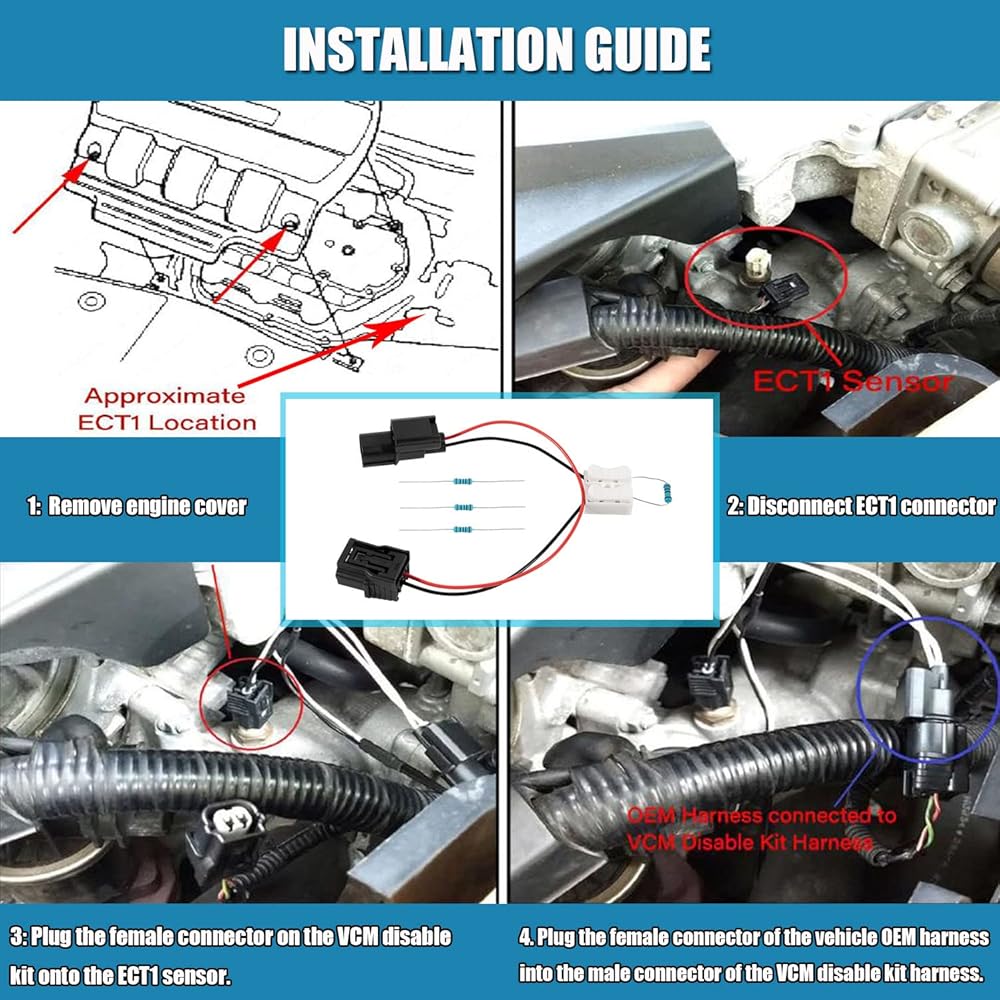 INSTALLATION GUIDE

Approximate ECT1 Location

ECT1 Sensor

1: Remove engine cover

2: Disconnect ECT1 connector

OEM Harness connected to VCM Disable Kit Harness

3: Plug the female connector on the VCM disable kit onto the ECT1 sensor.

4. Plug the female connector of the vehicle OEM harness into the male connector of the VCM disable kit harness.