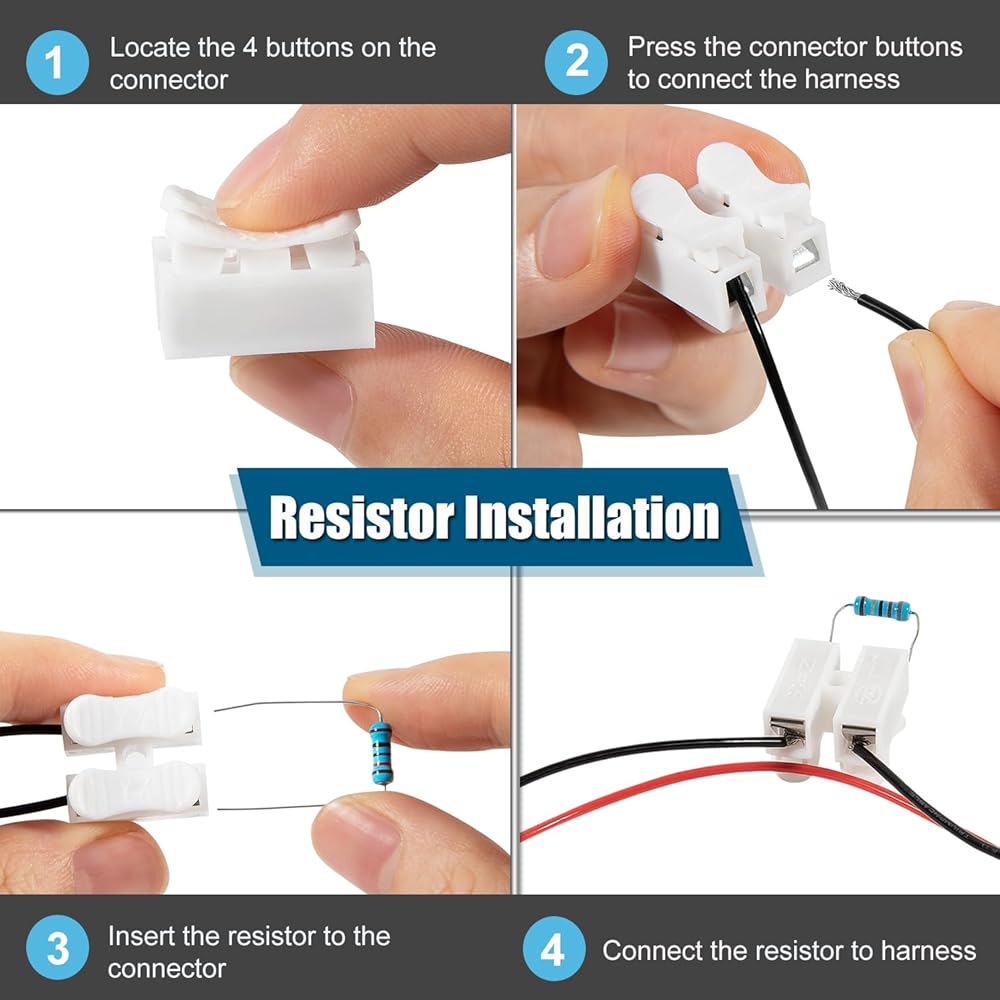 1 Locate the 4 buttons on the connector

2 Press the connector buttons to connect the harness

Resistor Installation

3 Insert the resistor to the connector

4 Connect the resistor to harness