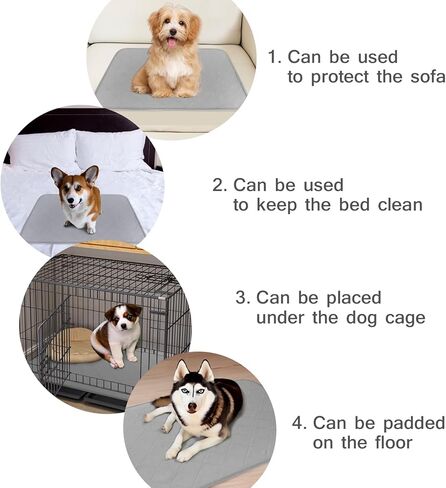 1. Can be used to protect the sofa

2. Can be used to keep the bed clean

3. Can be placed under the dog cage

4. Can be padded on the floor