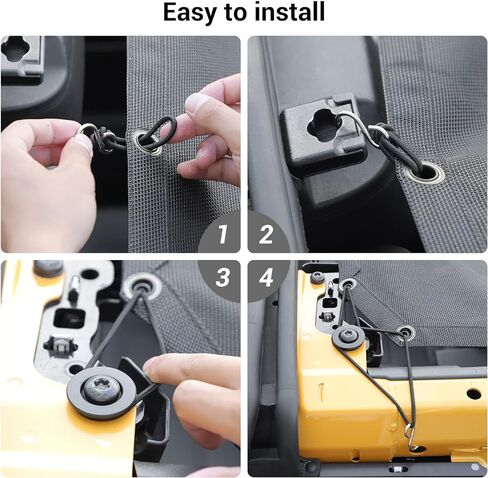 Easy to install

1

2

3

4