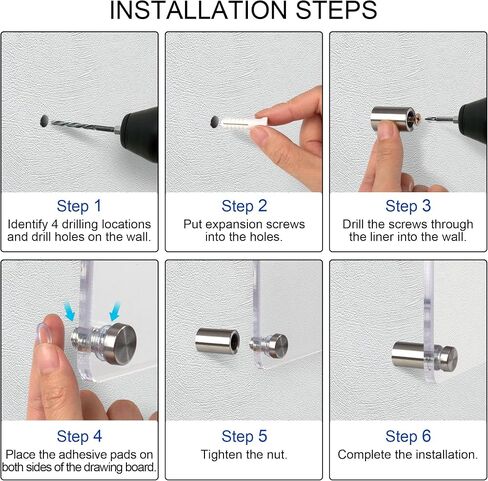 INSTALLATION STEPS

Step 1
Identify 4 drilling locations and drill holes on the wall.

Step 2
Put expansion screws into the holes.

Step 3
Drill the screws through the liner into the wall.

Step 4
Place the adhesive pads on both sides of the drawing board.

Step 5
Tighten the nut.

Step 6
Complete the installation.