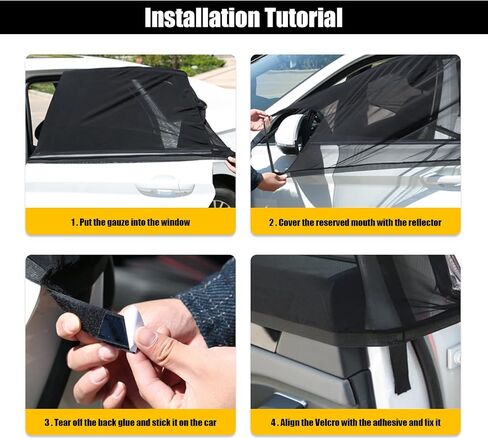 Installation Tutorial

1. Put the gauze into the window

2. Cover the reserved mouth with the reflector

3. Tear off the back glue and stick it on the car

4. Align the Velcro with the adhesive and fix it