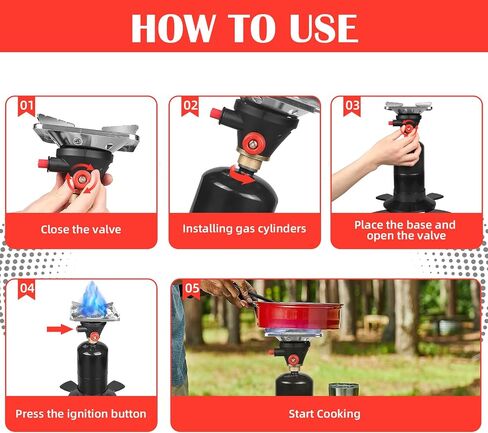 HOW TO USE

01

Close the valve

02

Installing gas cylinders

03

Place the base and open the valve

04

Press the ignition button

05

Start Cooking