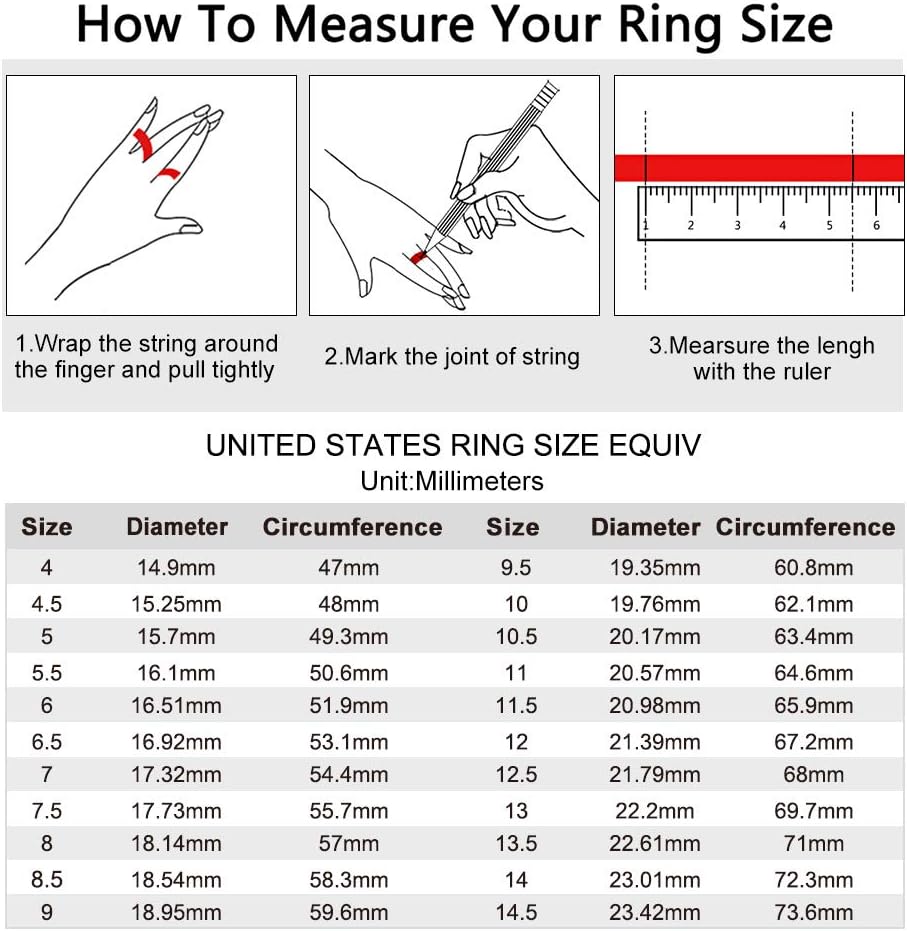 How To Measure Your Ring Size

1 2 3 4 5 6

1.Wrap the string around the finger and pull tightly

2.Mark the joint of string

3.Mearsure the lengh with the ruler

UNITED STATES RING SIZE EQUIV
Unit:Millimeters

| Size | Diameter | Circumference | Size | Diameter | Circumference |
|---|---|---|---|---|---|
| 4 | 14.9mm | 47mm | 9.5 | 19.35mm | 60.8mm |
| 4.5 | 15.25mm | 48mm | 10 | 19.76mm | 62.1mm |
| 5 | 15.7mm | 49.3mm | 10.5 | 20.17mm | 63.4mm |
| 5.5 | 16.1mm | 50.6mm | 11 | 20.57mm | 64.6mm |
| 6 | 16.51mm | 51.9mm | 11.5 | 20.98mm | 65.9mm |
| 6.5 | 16.92mm | 53.1mm | 12 | 21.39mm | 67.2mm |
| 7 | 17.32mm | 54.4mm | 12.5 | 21.79mm | 68mm |
| 7.5 | 17.73mm | 55.7mm | 13 | 22.2mm | 69.7mm |
| 8 | 18.14mm | 57mm | 13.5 | 22.61mm | 71mm |
| 8.5 | 18.54mm | 58.3mm | 14 | 23.01mm | 72.3mm |
| 9 | 18.95mm | 59.6mm | 14.5 | 23.42mm | 73.6mm |