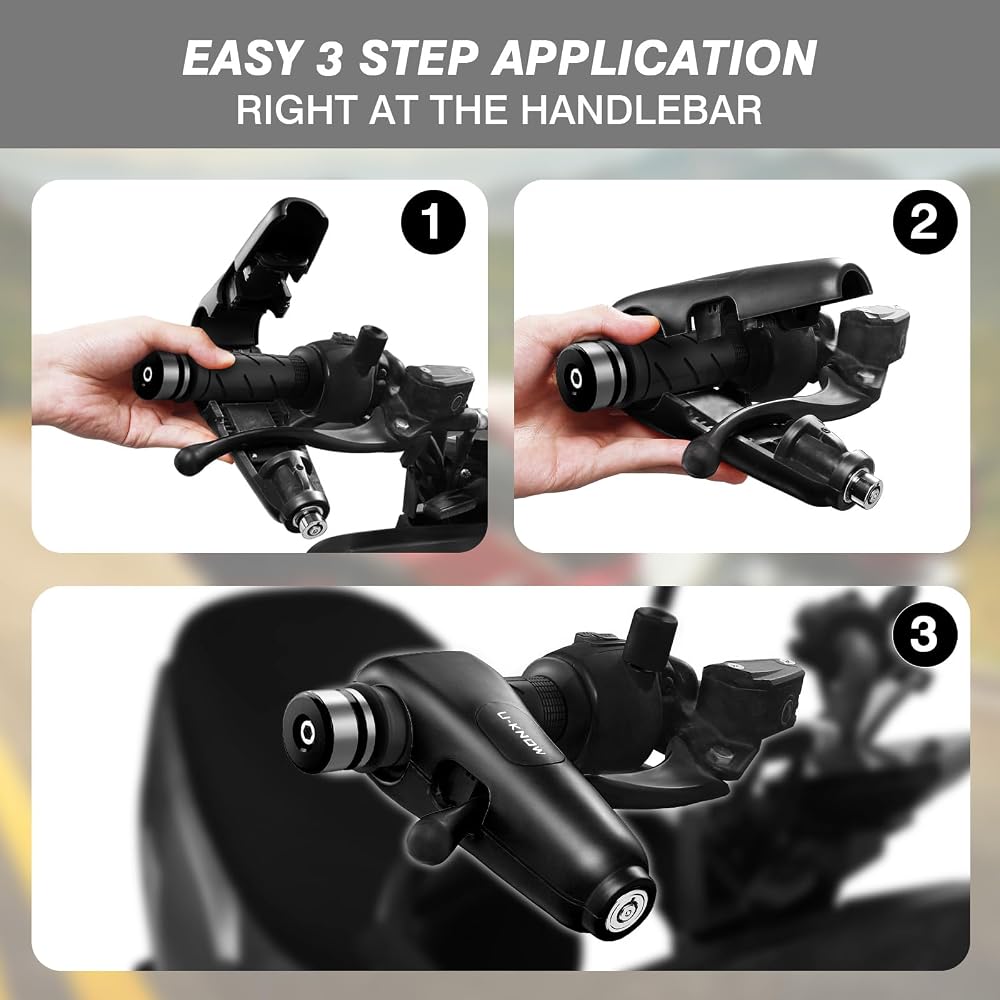 EASY 3 STEP APPLICATION
RIGHT AT THE HANDLEBAR

1

2

3

U-KNOW