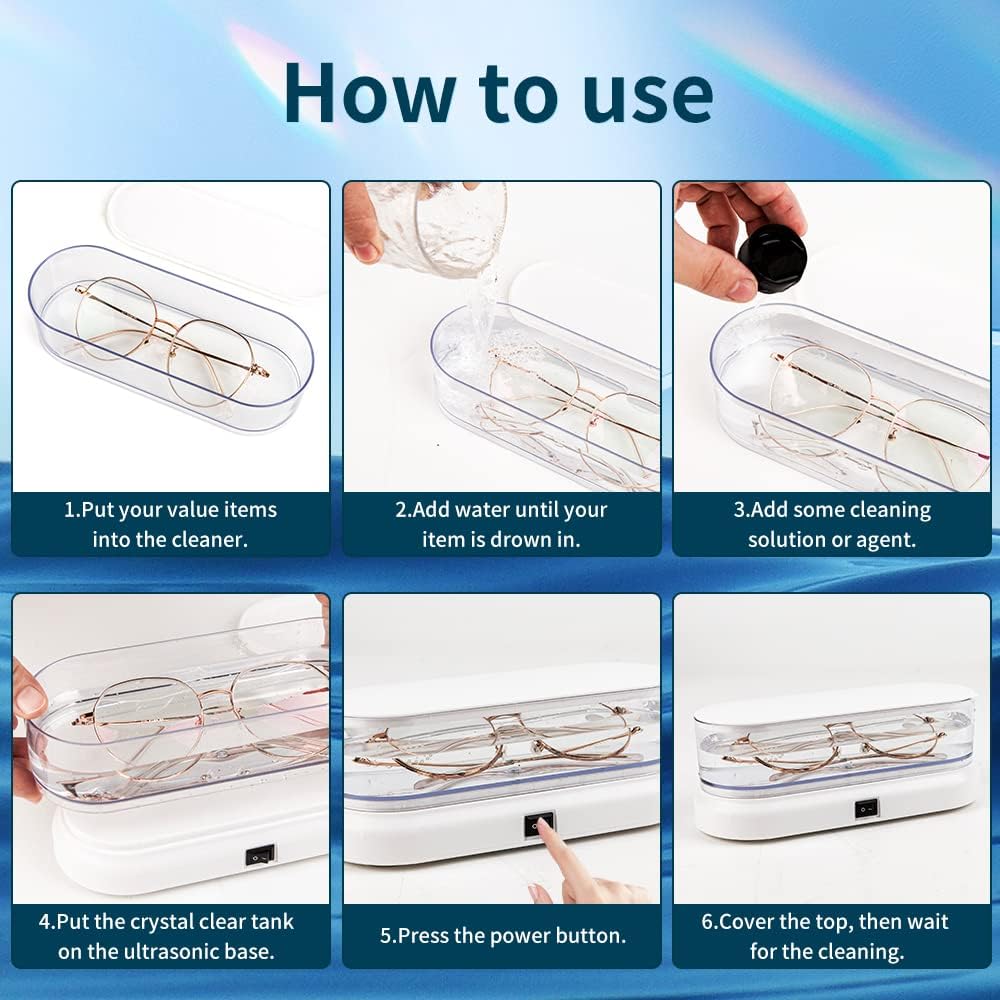 How to use

1.Put your value items into the cleaner.

2.Add water until your item is drown in.

3.Add some cleaning solution or agent.

4.Put the crystal clear tank on the ultrasonic base.

5.Press the power button.

6.Cover the top, then wait for the cleaning.