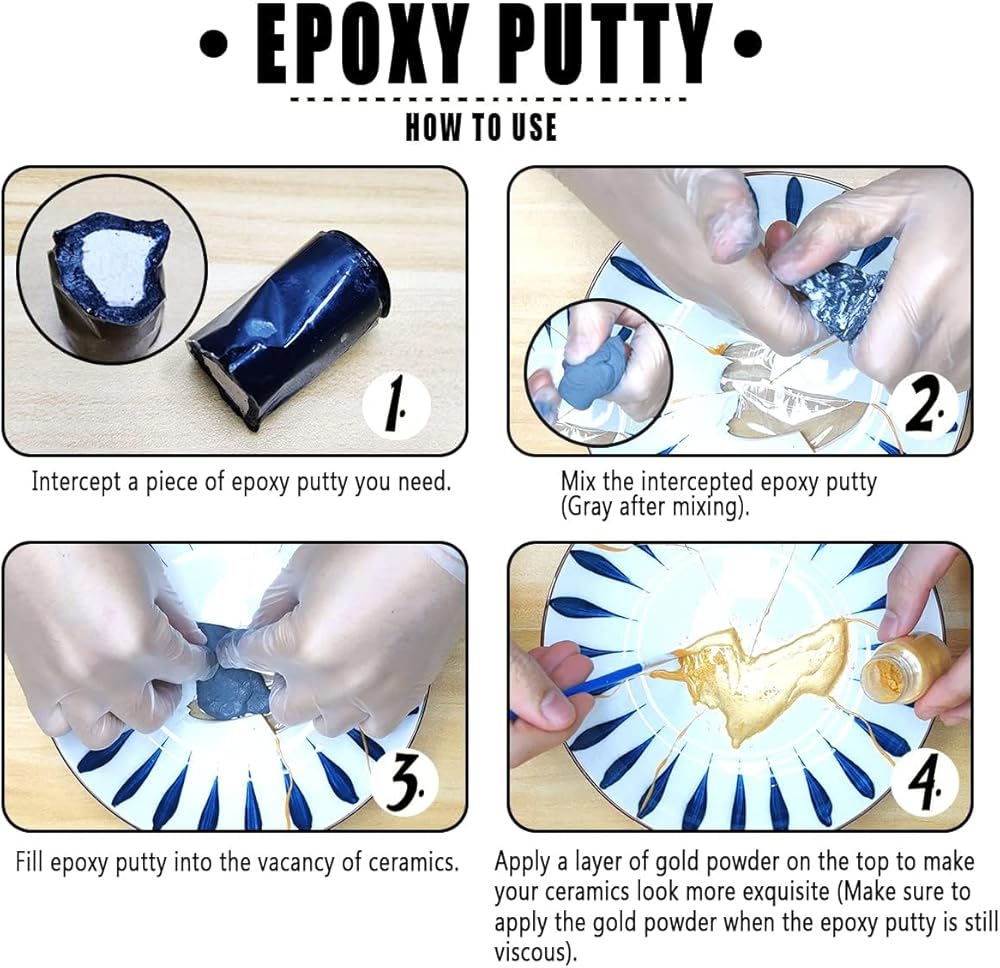 • EPOXY PUTTY •

HOW TO USE

1.

Intercept a piece of epoxy putty you need.

2.

Mix the intercepted epoxy putty (Gray after mixing).

3.

Fill epoxy putty into the vacancy of ceramics.

4.

Apply a layer of gold powder on the top to make your ceramics look more exquisite (Make sure to apply the gold powder when the epoxy putty is still viscous).