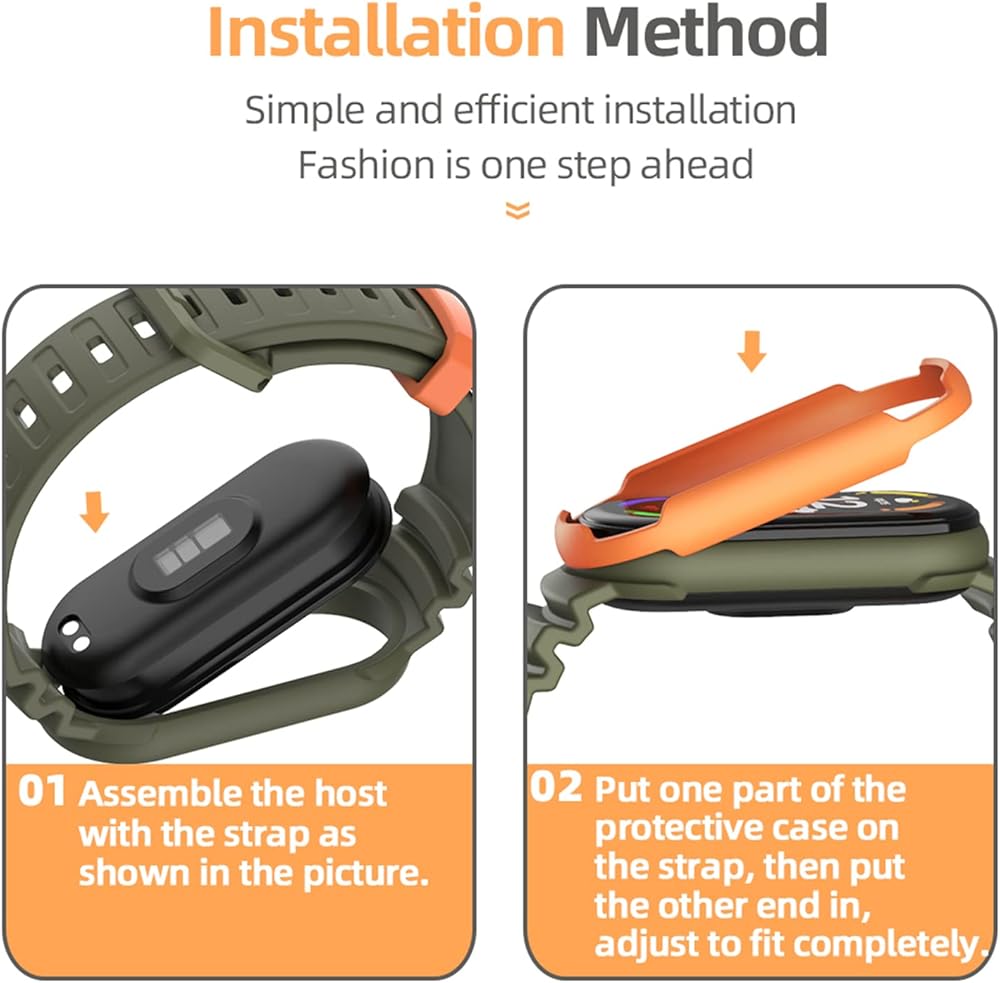 Installation Method

Simple and efficient installation
Fashion is one step ahead

01 Assemble the host with the strap as shown in the picture.

02 Put one part of the protective case on the strap, then put the other end in, adjust to fit completely.