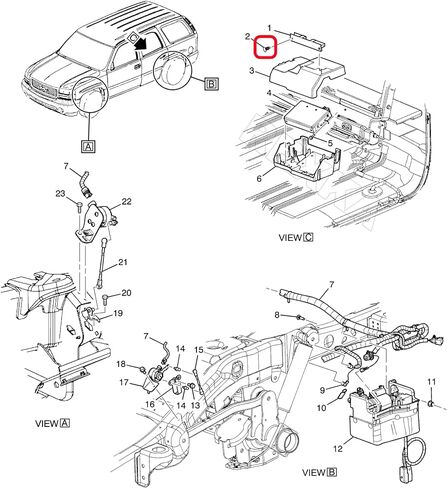 B

A

1
2
3
4
5
6

VIEW C

7
23
22
21
20
19

VIEW A

7
8
7
14
15
18
17
16
14
13
9
10
11
12

VIEW B