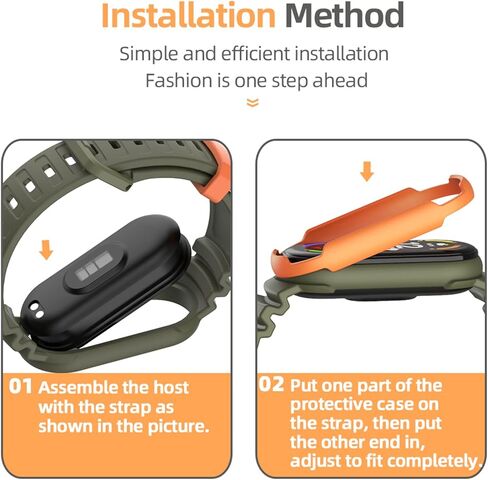 Installation Method

Simple and efficient installation
Fashion is one step ahead

01 Assemble the host with the strap as shown in the picture.

02 Put one part of the protective case on the strap, then put the other end in, adjust to fit completely.