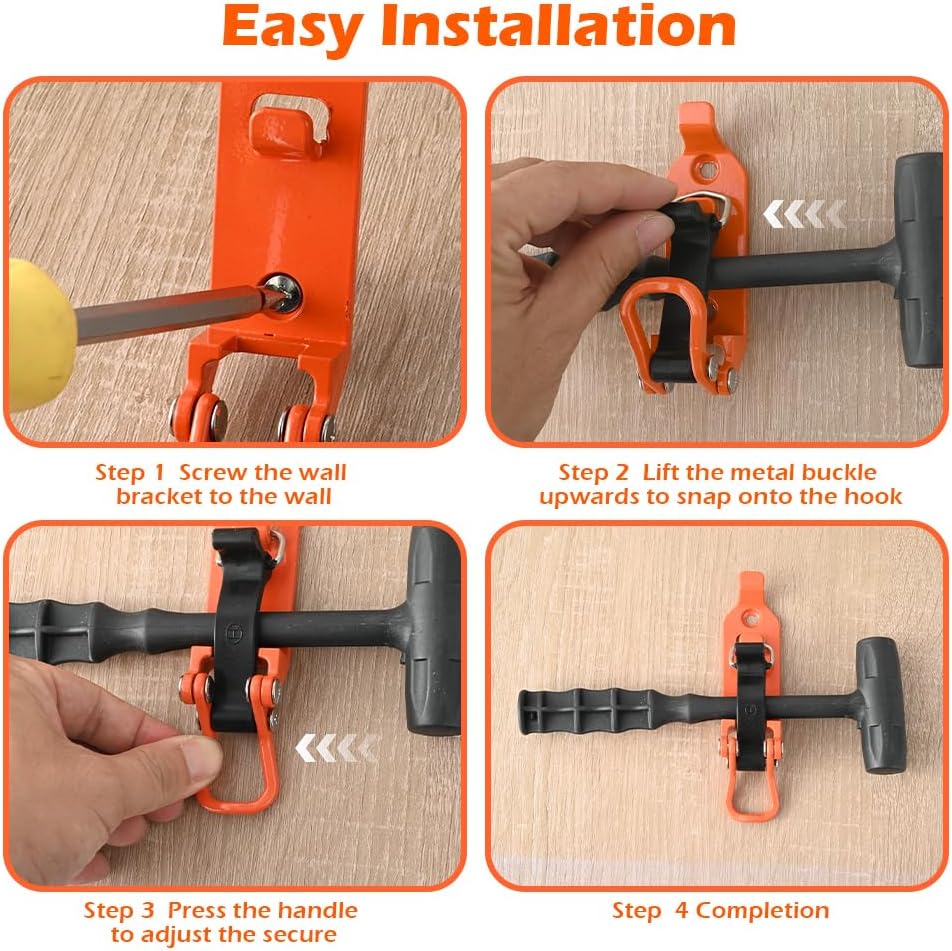 Easy Installation

Step 1 Screw the wall bracket to the wall

Step 2 Lift the metal buckle upwards to snap onto the hook

Step 3 Press the handle to adjust the secure

Step 4 Completion