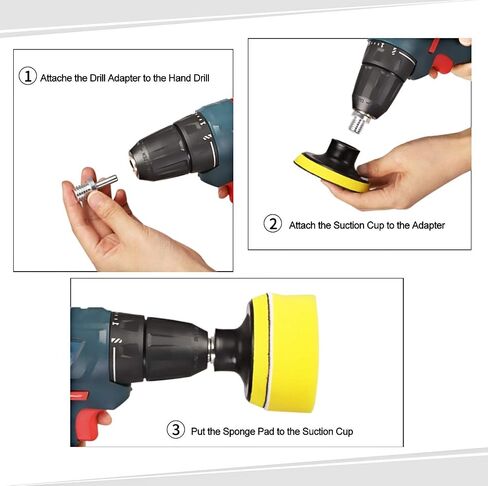 ① Attache the Drill Adapter to the Hand Drill

② Attach the Suction Cup to the Adapter

③ Put the Sponge Pad to the Suction Cup