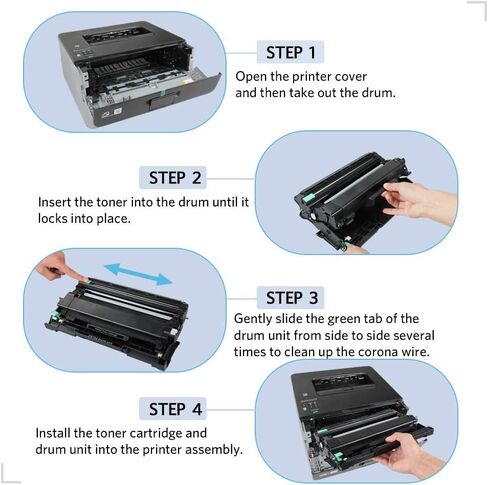 STEP 1
Open the printer cover and then take out the drum.

STEP 2
Insert the toner into the drum until it locks into place.

STEP 3
Gently slide the green tab of the drum unit from side to side several times to clean up the corona wire.

STEP 4
Install the toner cartridge and drum unit into the printer assembly.