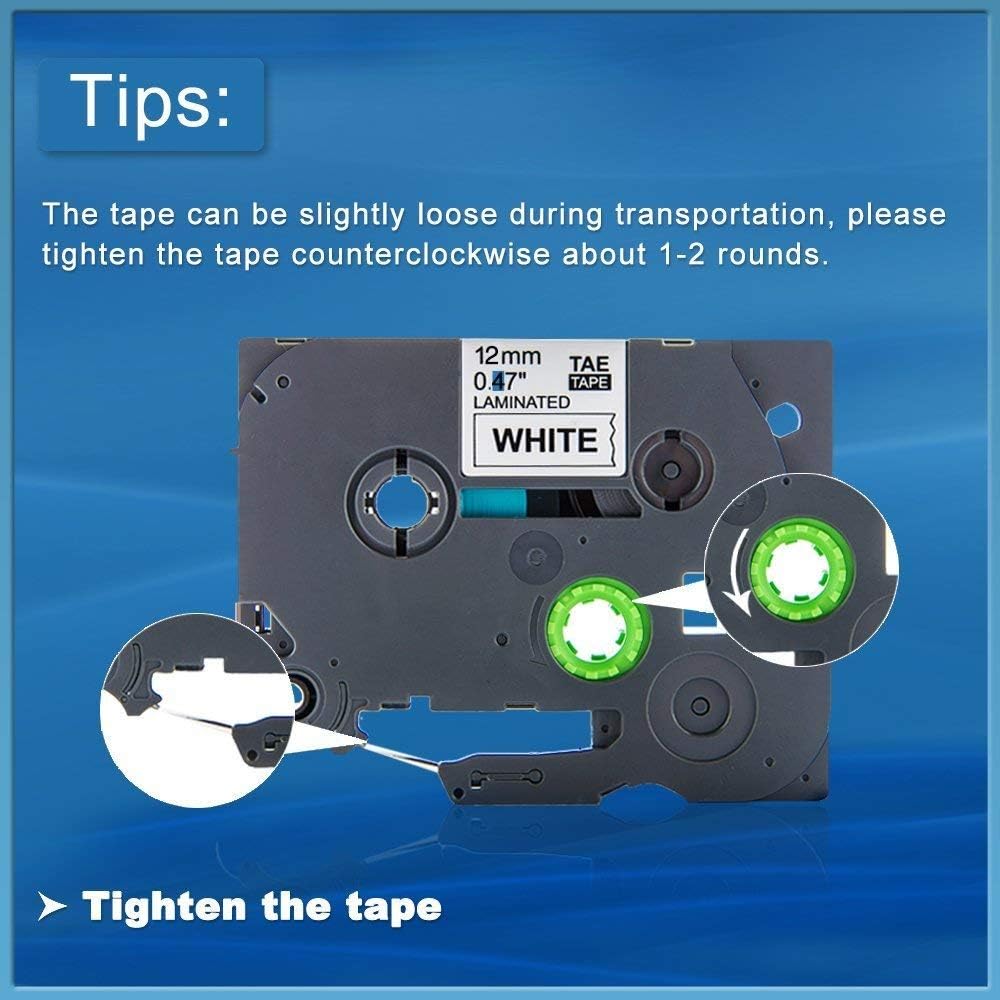 Tips:

The tape can be slightly loose during transportation, please tighten the tape counterclockwise about 1-2 rounds.

12mm
0.47"
LAMINATED
TAE
TAPE
WHITE

➤ Tighten the tape