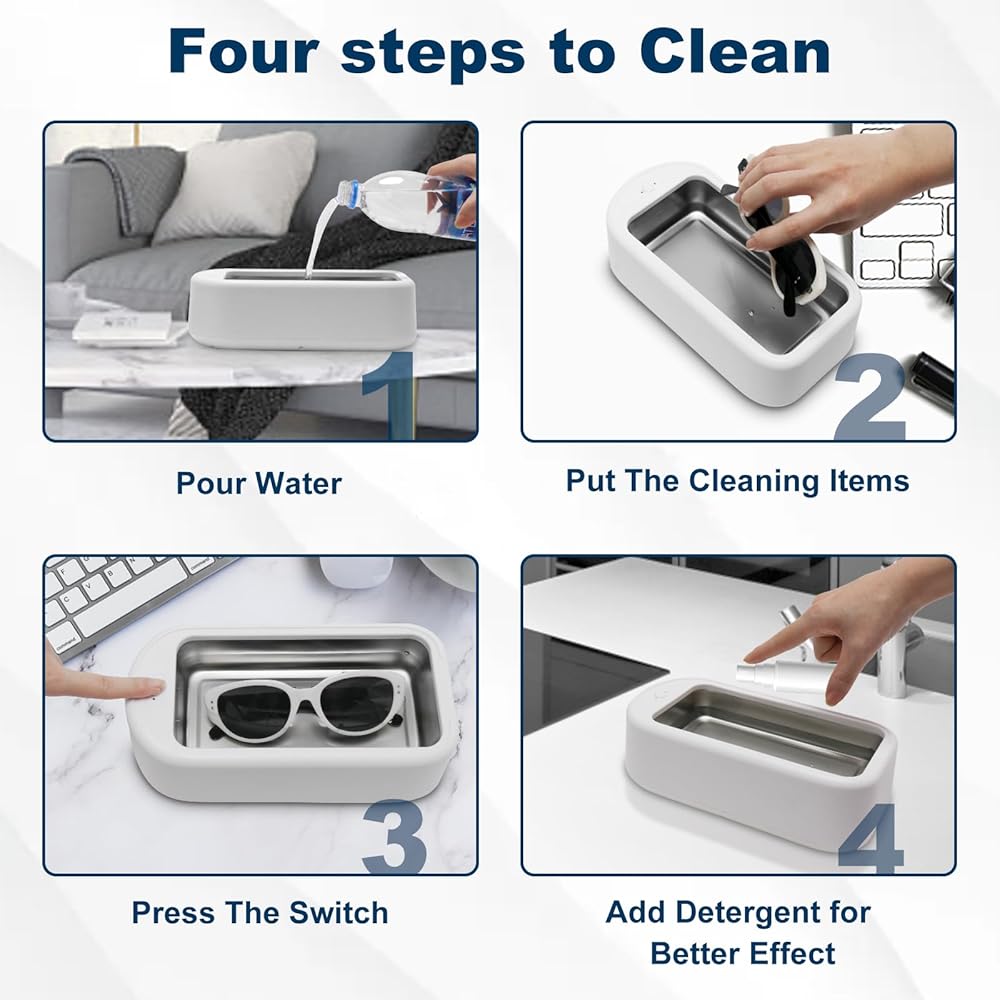 Four steps to Clean

1

Pour Water

2

Put The Cleaning Items

3

Press The Switch

4

Add Detergent for Better Effect