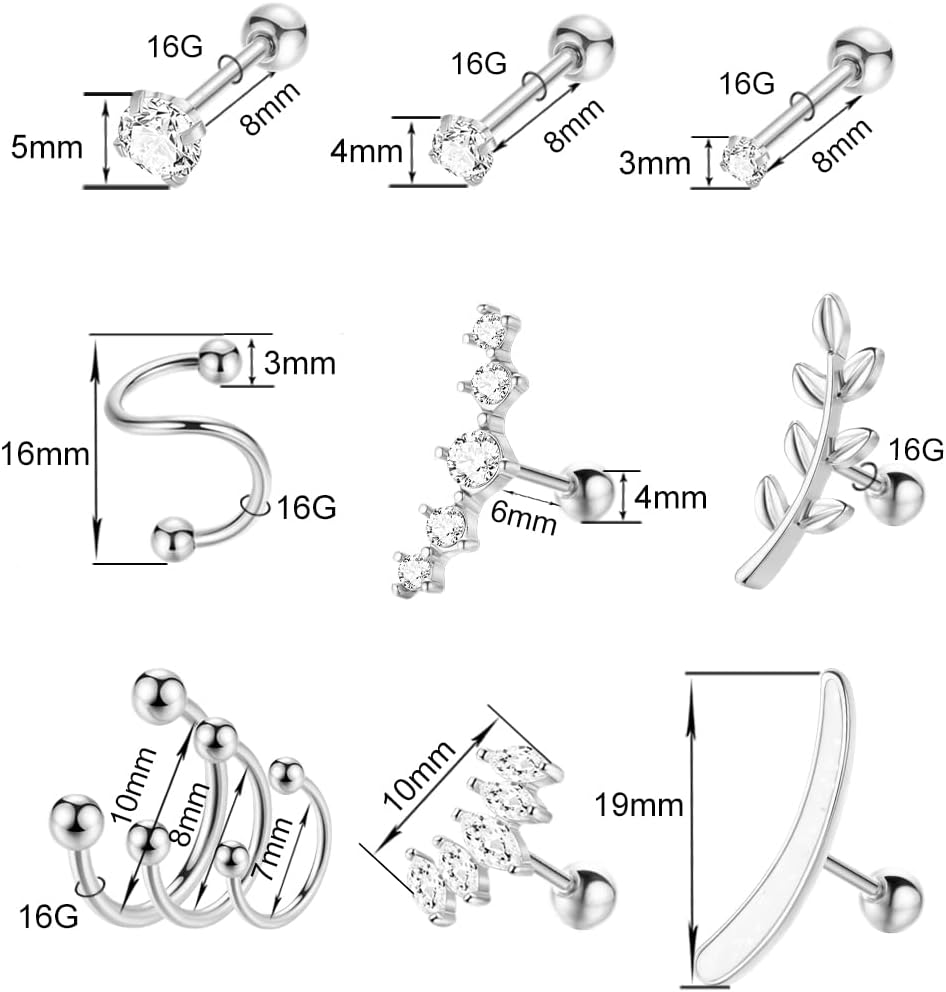 16G
5mm
8mm
16G
4mm
8mm
16G
3mm
8mm
3mm
16mm
16G
6mm
4mm
16G
10mm
8mm
7mm
16G
10mm
19mm