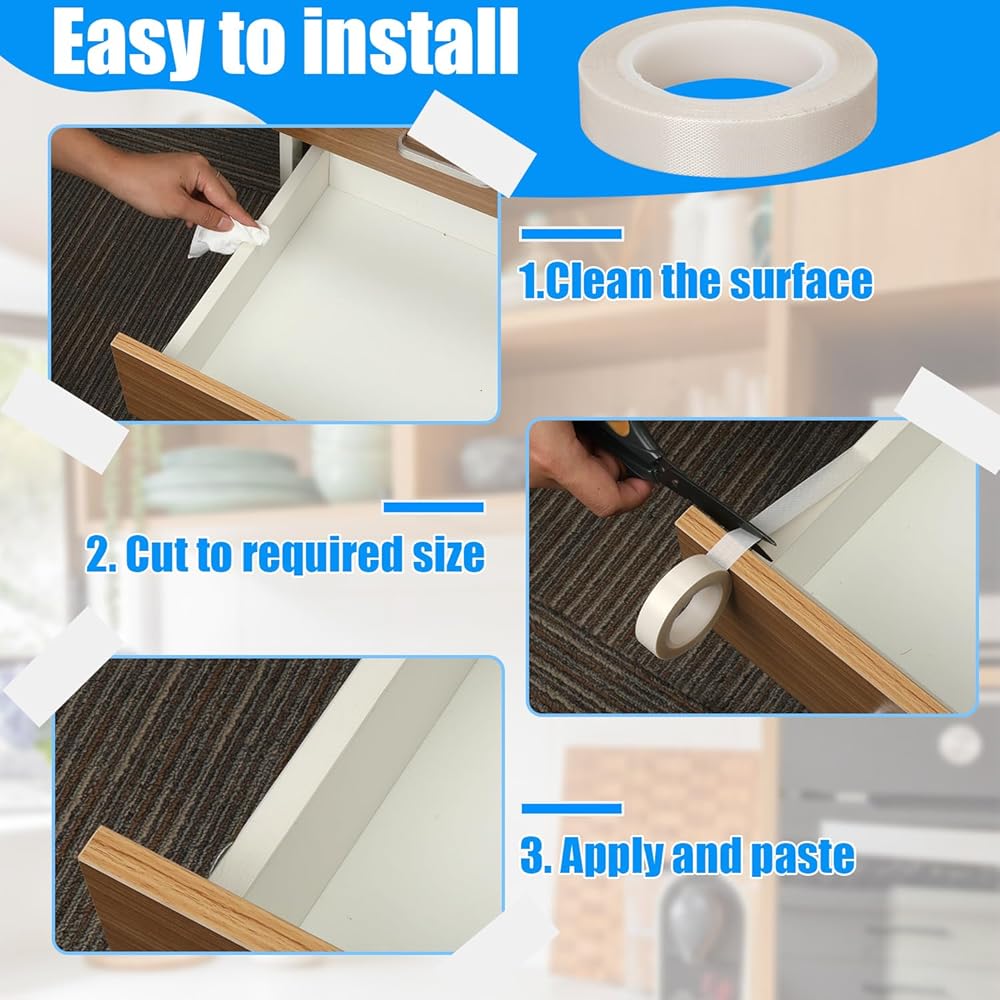 Easy to install

1.Clean the surface

2. Cut to required size

3. Apply and paste