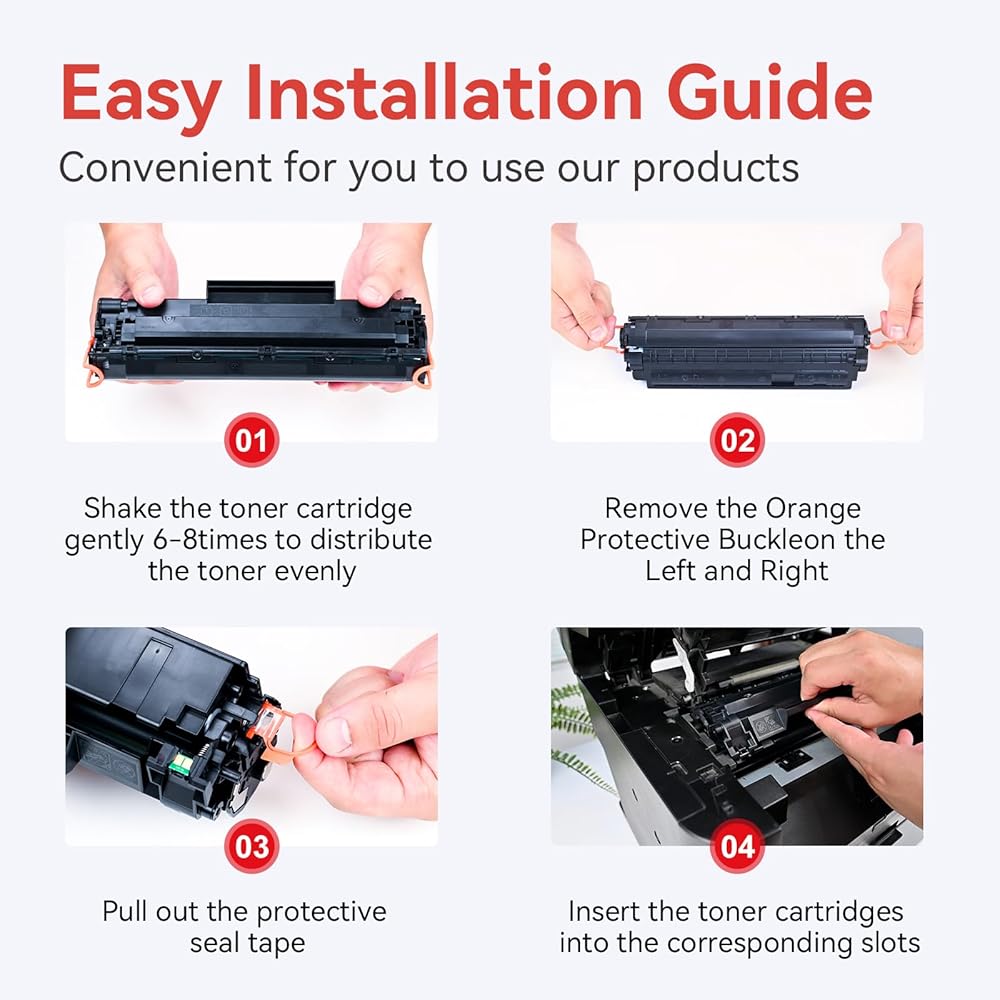 Easy Installation Guide

Convenient for you to use our products

01

Shake the toner cartridge gently 6-8times to distribute the toner evenly

02

Remove the Orange Protective Buckleon the Left and Right

03

Pull out the protective seal tape

04

Insert the toner cartridges into the corresponding slots