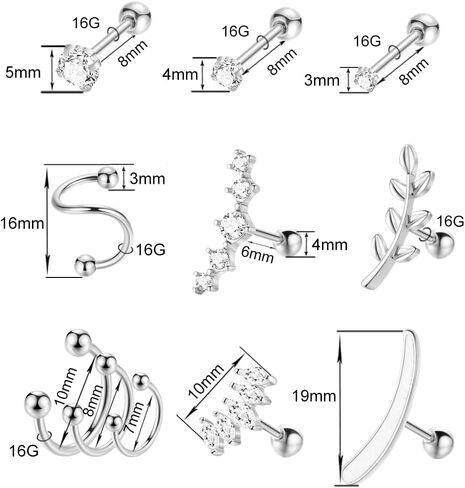 16G
5mm
8mm
16G
4mm
8mm
16G
3mm
8mm
3mm
16mm
16G
6mm
4mm
16G
10mm
8mm
7mm
16G
10mm
19mm