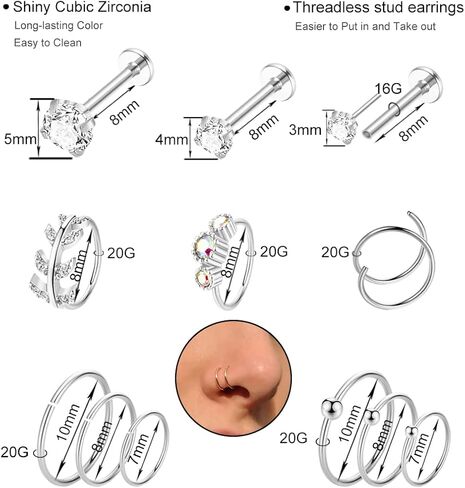 • Shiny Cubic Zirconia
Long-lasting Color
Easy to Clean

• Threadless stud earrings
Easier to Put in and Take out

5mm
8mm
4mm
8mm
16G
3mm
8mm

8mm
20G
8mm
20G
20G

20G
10mm
8mm
7mm

20G
10mm
8mm
7mm