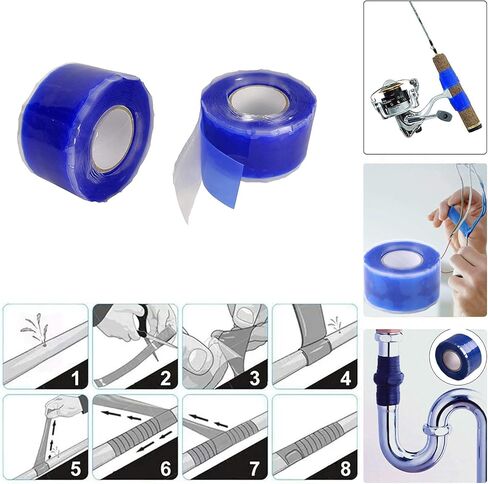 1 2 3 4 5 6 7 8