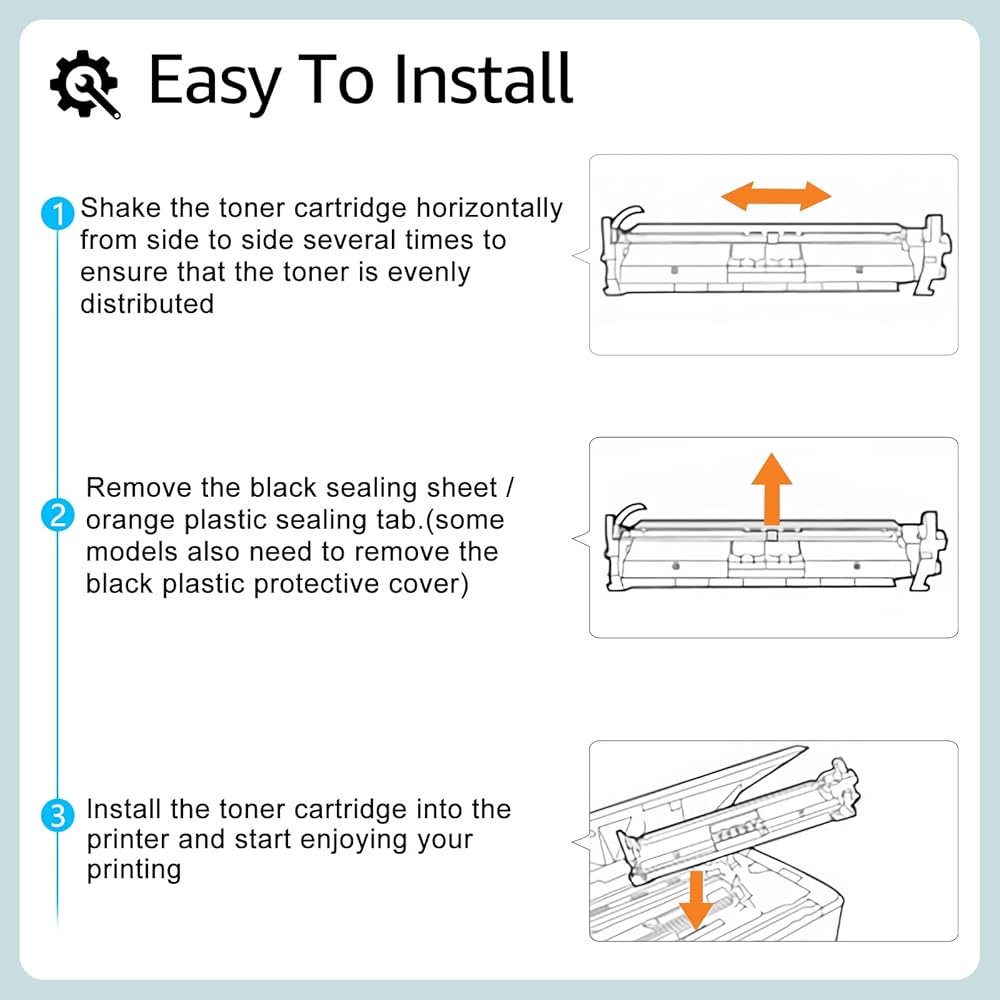 Easy To Install

1 Shake the toner cartridge horizontally from side to side several times to ensure that the toner is evenly distributed

2 Remove the black sealing sheet / orange plastic sealing tab.(some models also need to remove the black plastic protective cover)

3 Install the toner cartridge into the printer and start enjoying your printing