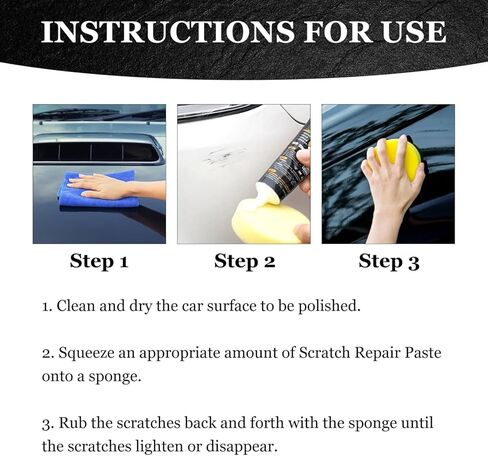 INSTRUCTIONS FOR USE

Step 1

Step 2

Step 3

1. Clean and dry the car surface to be polished.

2. Squeeze an appropriate amount of Scratch Repair Paste onto a sponge.

3. Rub the scratches back and forth with the sponge until the scratches lighten or disappear.