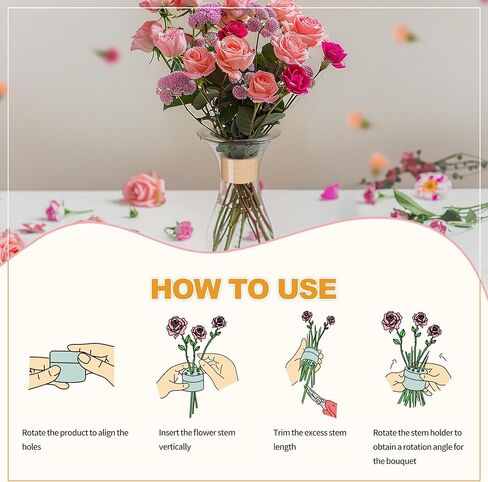 HOW TO USE

Rotate the product to align the holes

Insert the flower stem vertically

Trim the excess stem length

Rotate the stem holder to obtain a rotation angle for the bouquet