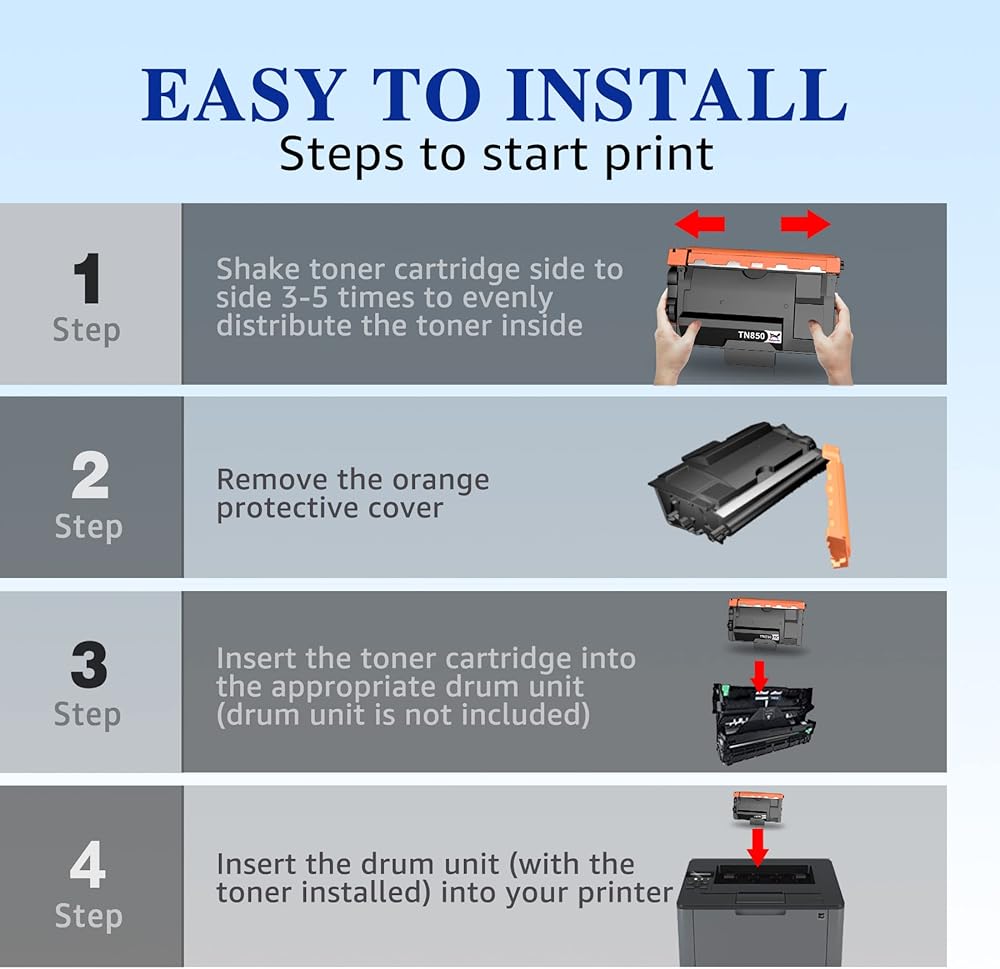 EASY TO INSTALL
Steps to start print

1
Step

Shake toner cartridge side to side 3-5 times to evenly distribute the toner inside

TN850

2
Step

Remove the orange protective cover

3
Step

Insert the toner cartridge into the appropriate drum unit (drum unit is not included)

4
Step

Insert the drum unit (with the toner installed) into your printer