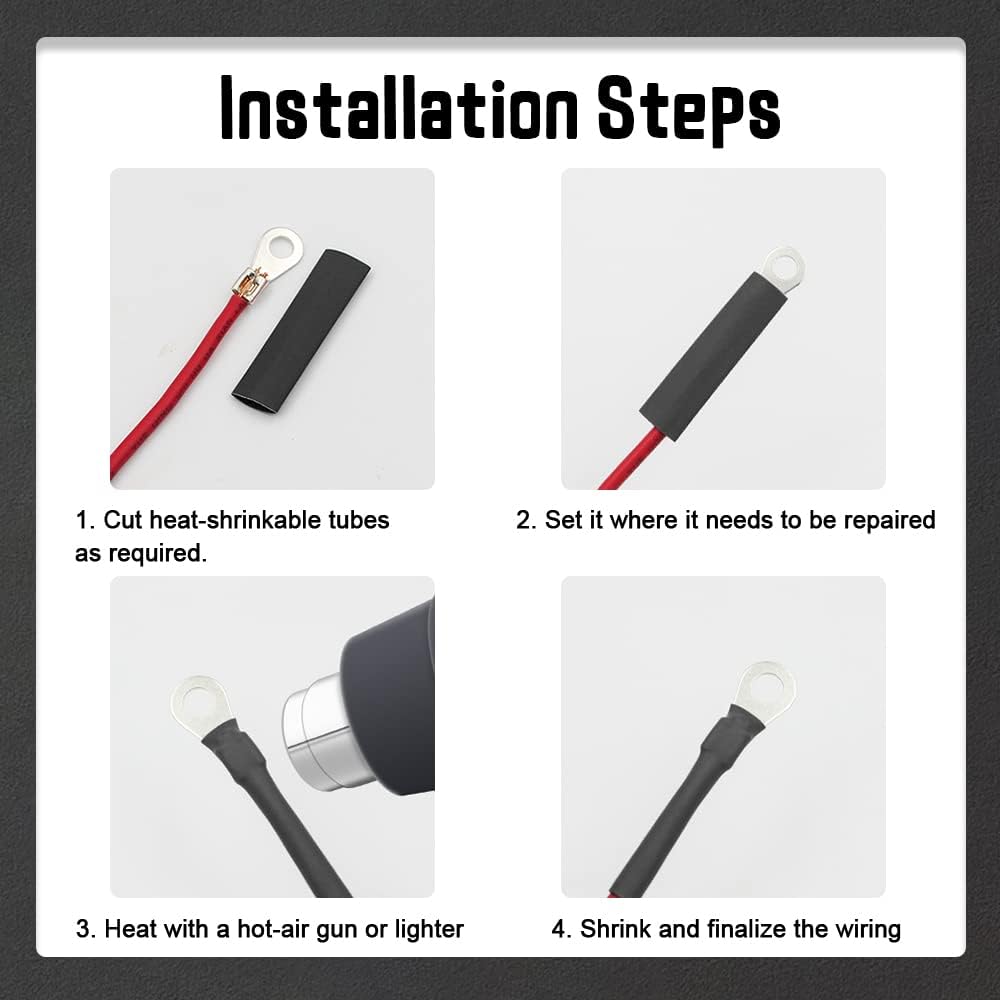 Installation Steps

1. Cut heat-shrinkable tubes as required.

2. Set it where it needs to be repaired

3. Heat with a hot-air gun or lighter

4. Shrink and finalize the wiring