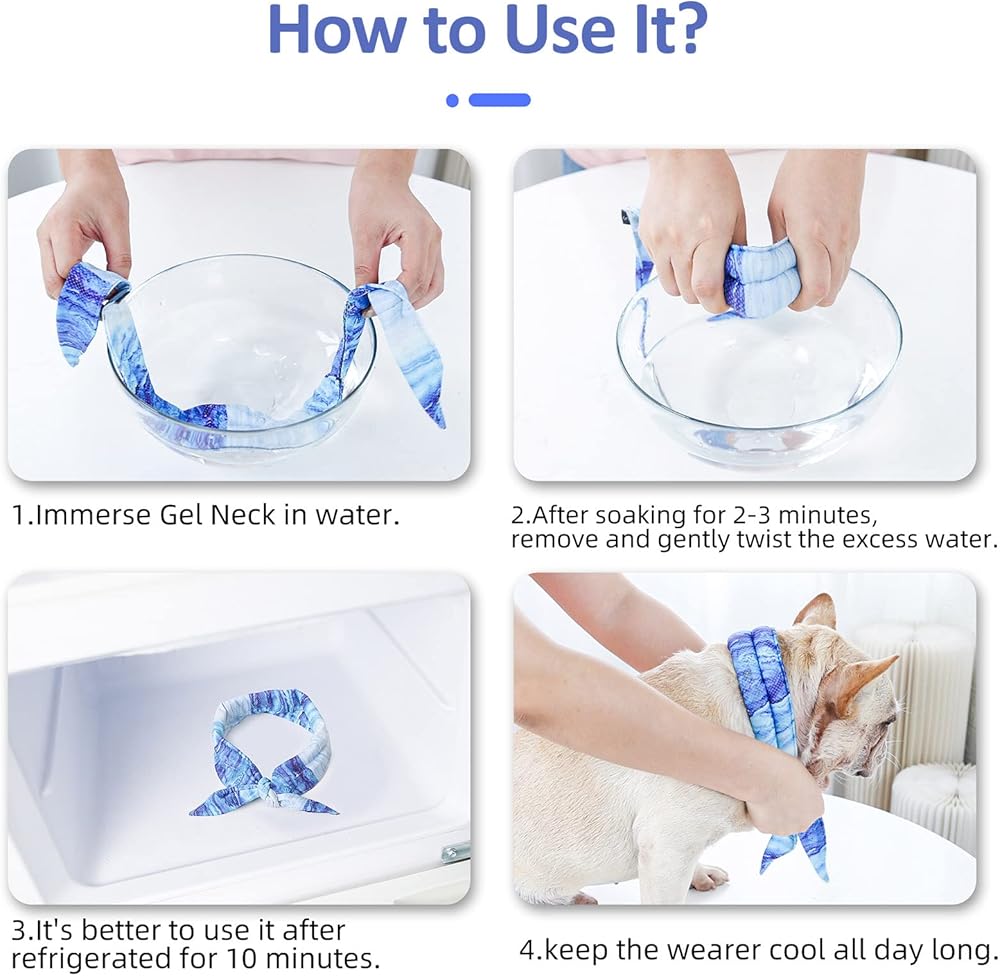 How to Use It?

1.Immerse Gel Neck in water.

2.After soaking for 2-3 minutes, remove and gently twist the excess water.

3.It's better to use it after refrigerated for 10 minutes.

4.keep the wearer cool all day long.