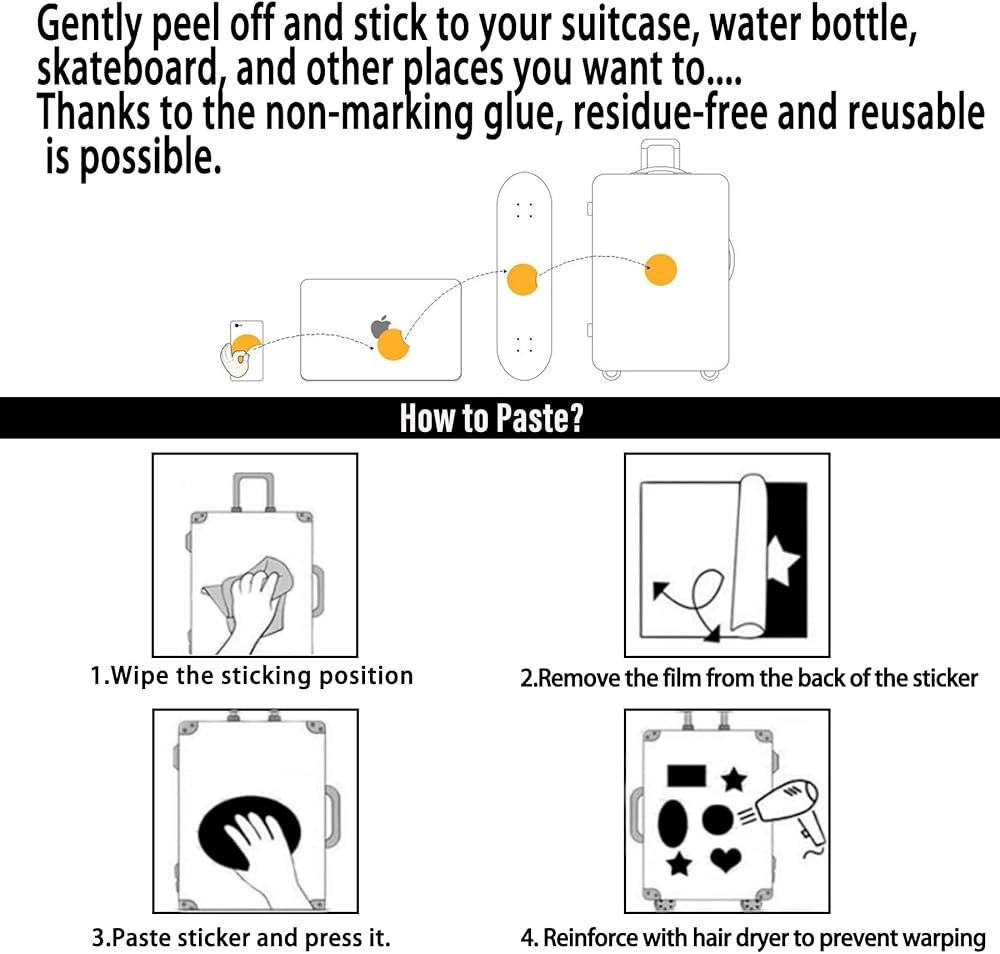 Gently peel off and stick to your suitcase, water bottle, skateboard, and other places you want to....
Thanks to the non-marking glue, residue-free and reusable is possible.

How to Paste?

1.Wipe the sticking position

2.Remove the film from the back of the sticker

3.Paste sticker and press it.

4. Reinforce with hair dryer to prevent warping