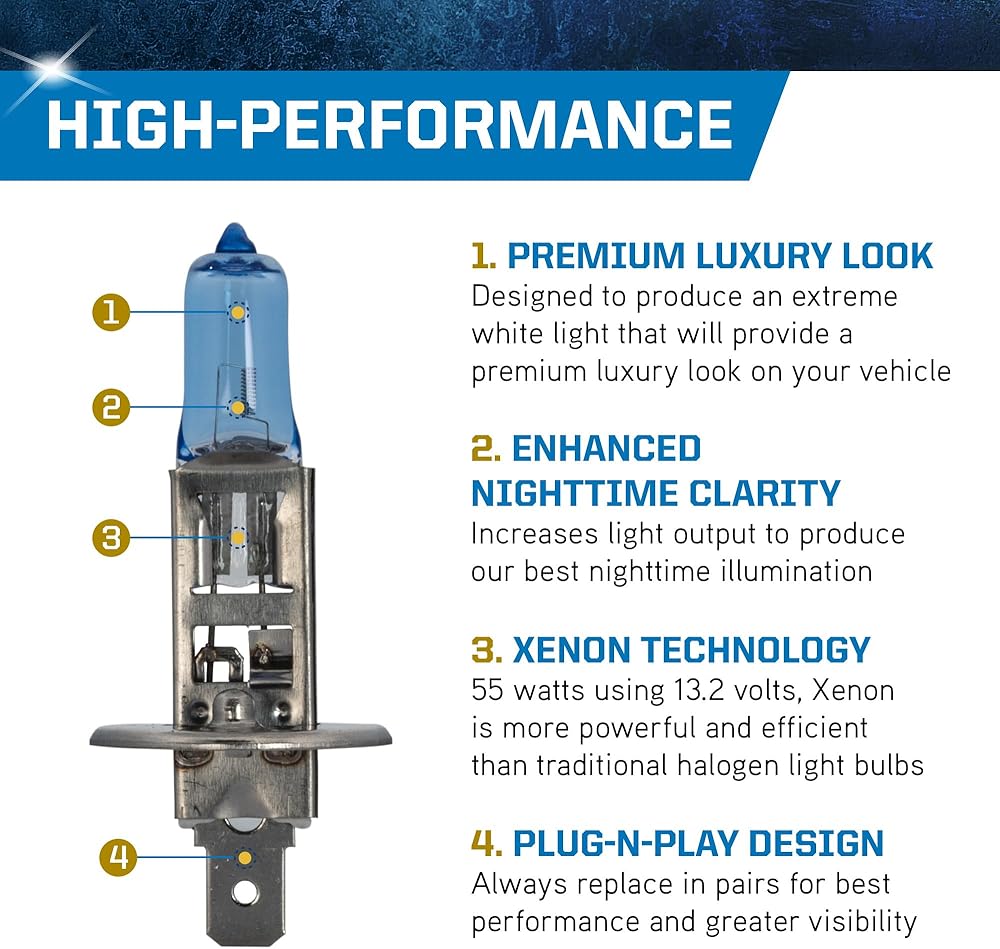 HIGH-PERFORMANCE

1

2

3

4

1. PREMIUM LUXURY LOOK
Designed to produce an extreme white light that will provide a premium luxury look on your vehicle

2. ENHANCED NIGHTTIME CLARITY
Increases light output to produce our best nighttime illumination

3. XENON TECHNOLOGY
55 watts using 13.2 volts, Xenon is more powerful and efficient than traditional halogen light bulbs

4. PLUG-N-PLAY DESIGN
Always replace in pairs for best performance and greater visibility