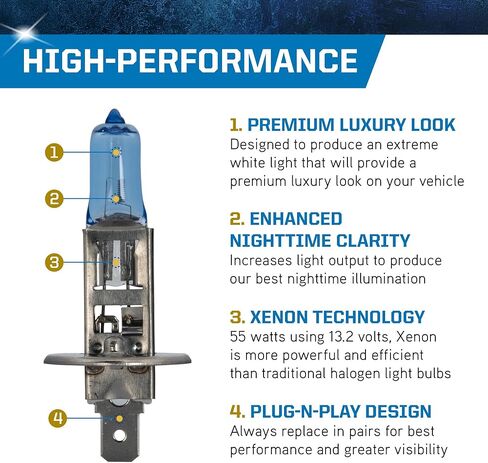 HIGH-PERFORMANCE

1
2
3
4

1. PREMIUM LUXURY LOOK
Designed to produce an extreme white light that will provide a premium luxury look on your vehicle

2. ENHANCED NIGHTTIME CLARITY
Increases light output to produce our best nighttime illumination

3. XENON TECHNOLOGY
55 watts using 13.2 volts, Xenon is more powerful and efficient than traditional halogen light bulbs

4. PLUG-N-PLAY DESIGN
Always replace in pairs for best performance and greater visibility