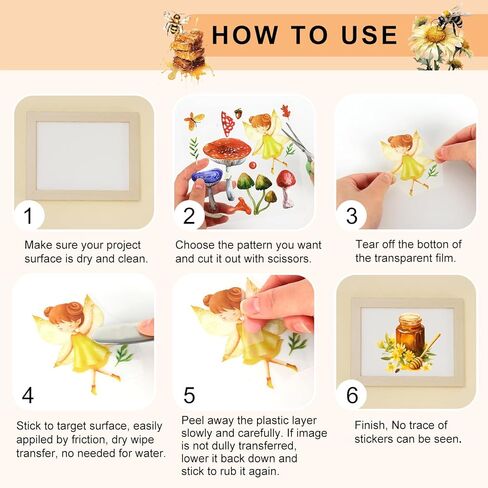 HOW TO USE

1
Make sure your project surface is dry and clean.

2
Choose the pattern you want and cut it out with scissors.

3
Tear off the botton of the transparent film.

4
Stick to target surface, easily appiled by friction, dry wipe transfer, no needed for water.

5
Peel away the plastic layer slowly and carefully. If image is not dully transferred, lower it back down and stick to rub it again.

6
Finish, No trace of stickers can be seen.