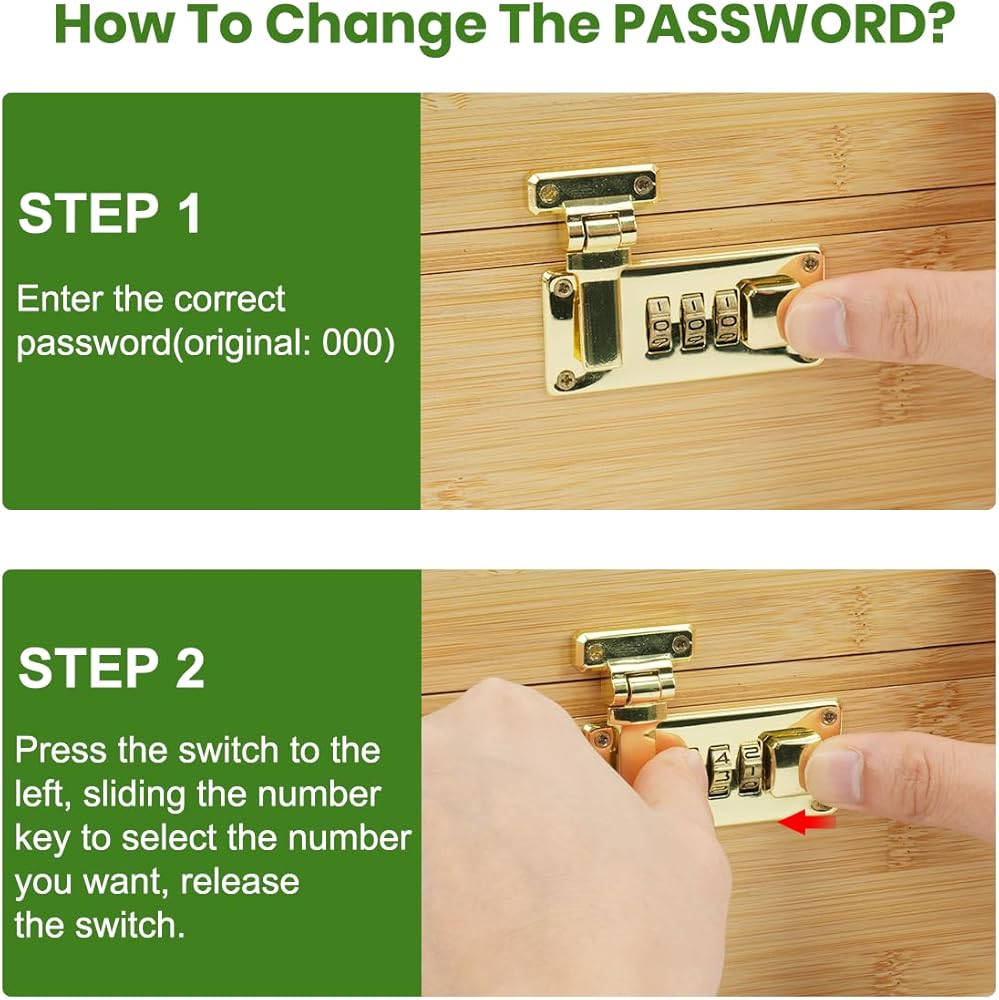 How To Change The PASSWORD?

STEP 1

Enter the correct password(original: 000)

STEP 2

Press the switch to the left, sliding the number key to select the number you want, release the switch.