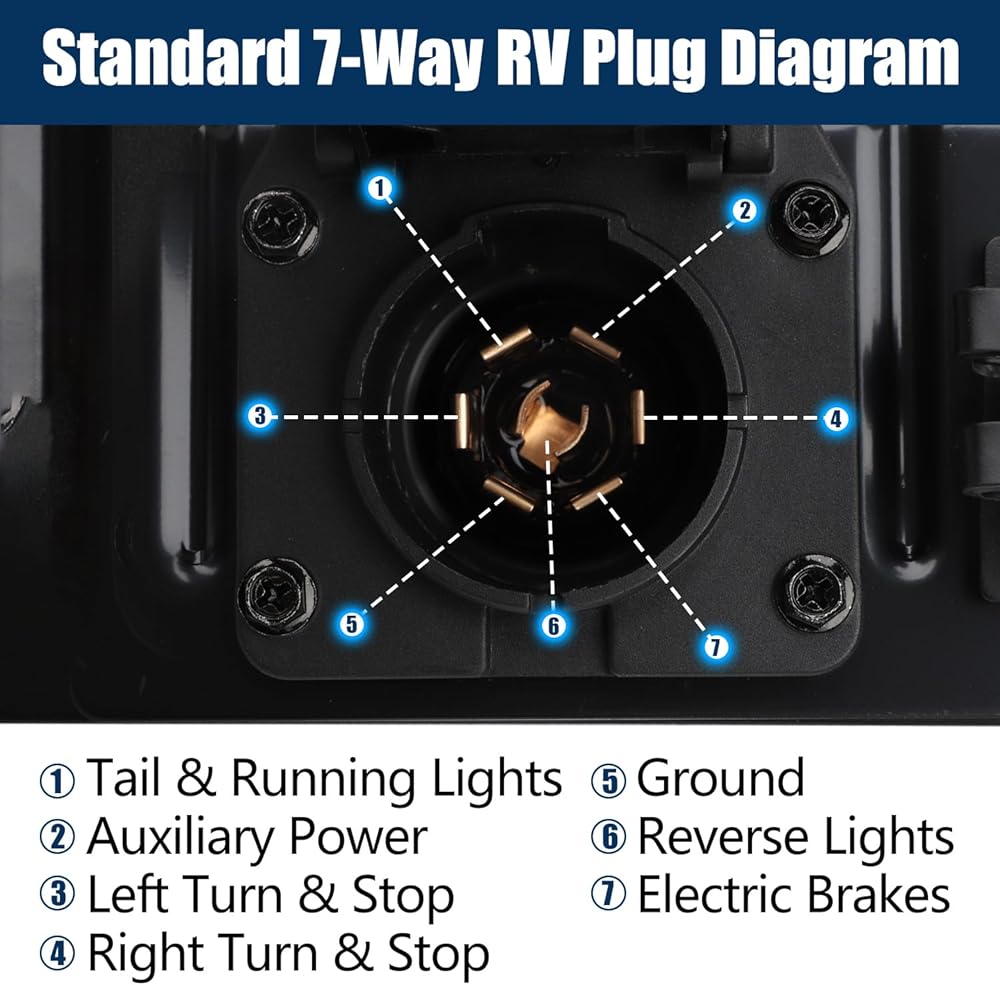 Standard 7-Way RV Plug Diagram

1
2
3
4
5
6
7

① Tail & Running Lights
② Auxiliary Power
③ Left Turn & Stop
④ Right Turn & Stop

⑤ Ground
⑥ Reverse Lights
⑦ Electric Brakes