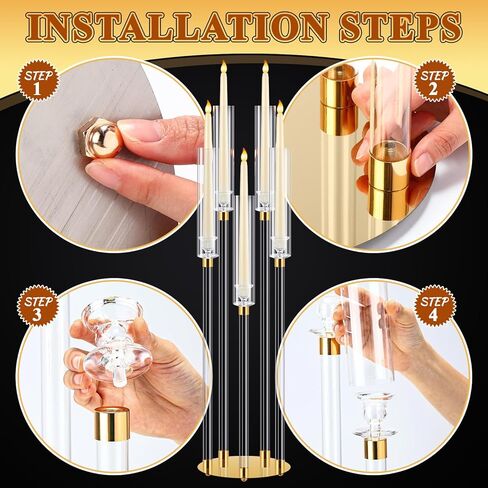 INSTALLATION STEPS

STEP 1

STEP 2

STEP 3

STEP 4