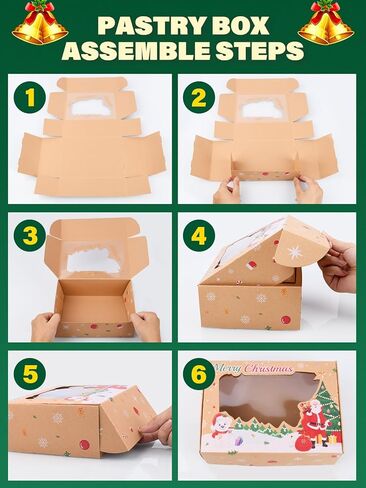 PASTRY BOX ASSEMBLE STEPS

1

2

3

4

5

6

Merry Christmas