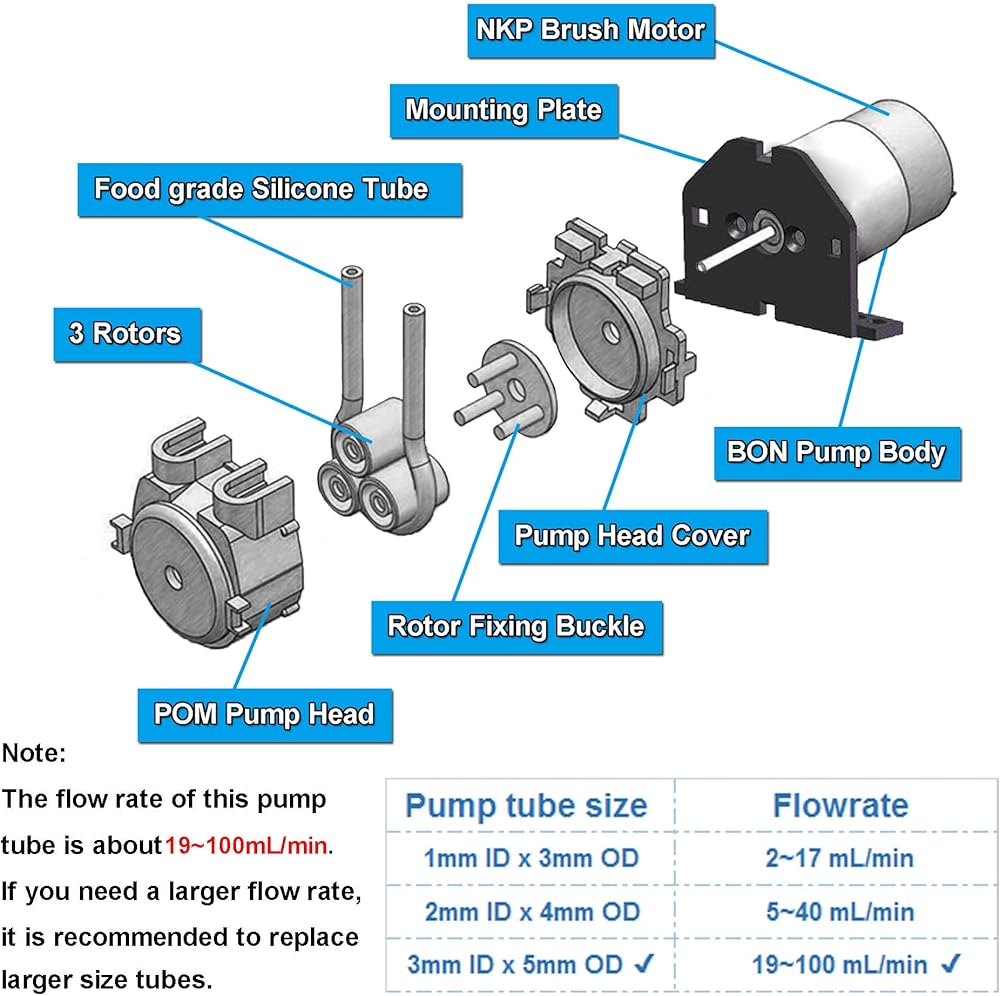 NKP Brush Motor

Mounting Plate

Food grade Silicone Tube

3 Rotors

BON Pump Body

Pump Head Cover

Rotor Fixing Buckle

POM Pump Head

Note:
The flow rate of this pump tube is about19~100mL/min. If you need a larger flow rate, it is recommended to replace larger size tubes.

| Pump tube size | Flowrate |
|---|---|
| 1mm ID x 3mm OD | 2~17 mL/min |
| 2mm ID x 4mm OD | 5~40 mL/min |
| 3mm ID x 5mm OD ✓ | 19~100 mL/min ✓ |