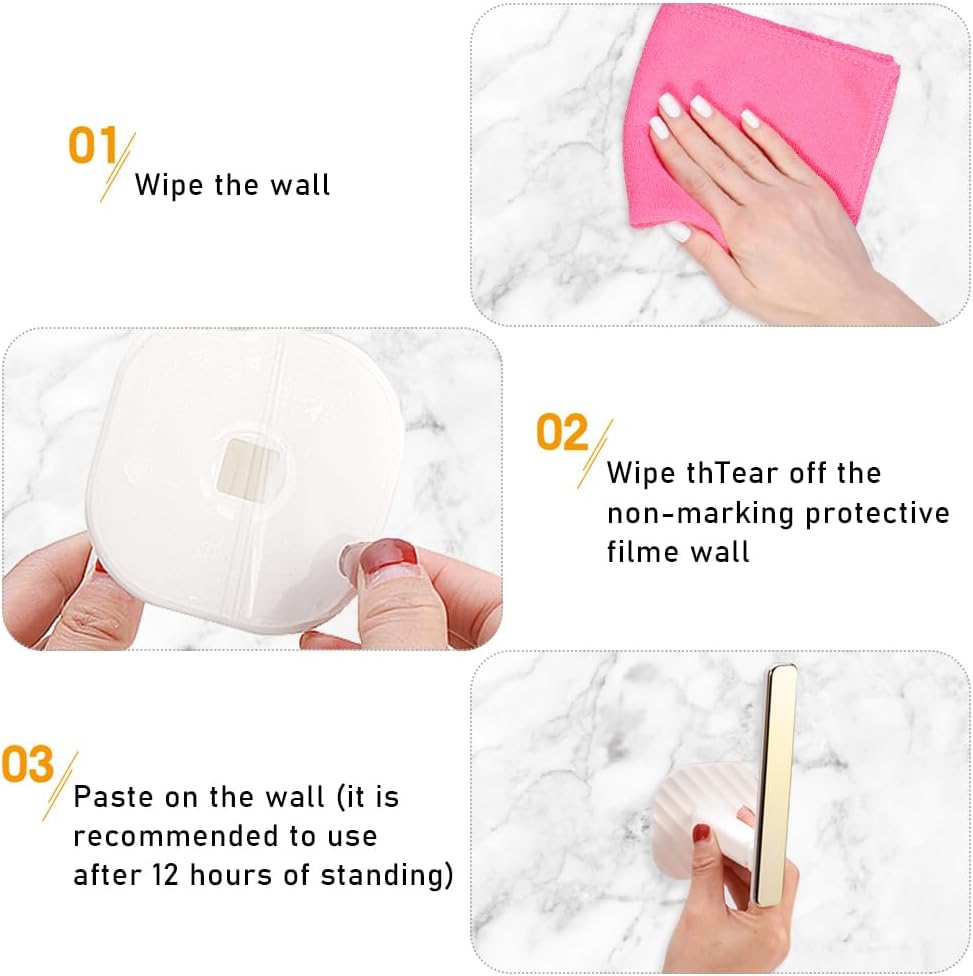 01

Wipe the wall

02

Wipe thTear off the non-marking protective filme wall

03

Paste on the wall (it is recommended to use after 12 hours of standing)