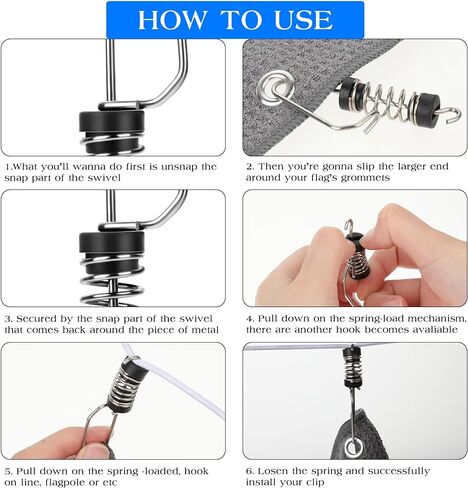 HOW TO USE

1.What you'll wanna do first is unsnap the snap part of the swivel

2. Then you're gonna slip the larger end around your flag's grommets

3. Secured by the snap part of the swivel that comes back around the piece of metal

4. Pull down on the spring-load mechanism, there are another hook becomes avaliable

5. Pull down on the spring -loaded, hook on line, flagpole or etc

6. Losen the spring and successfully install your clip