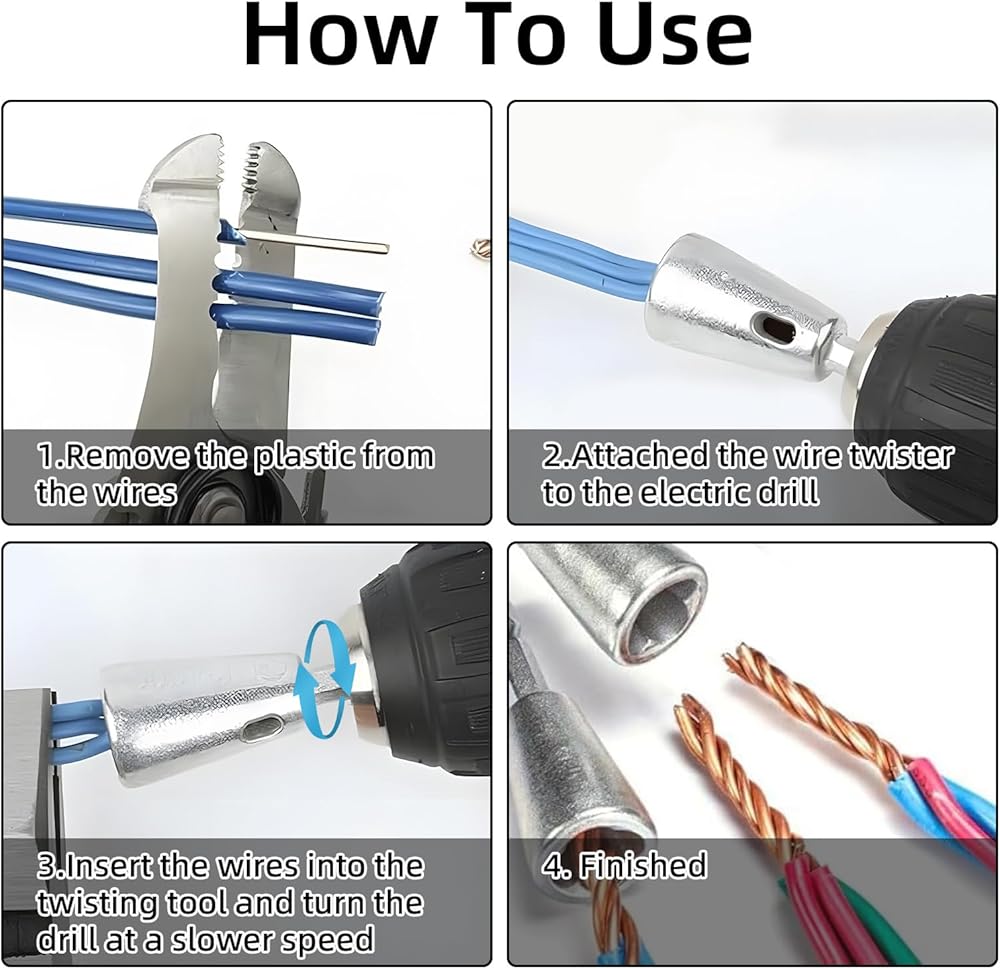 How To Use

1.Remove the plastic from the wires

2.Attached the wire twister to the electric drill

3.Insert the wires into the twisting tool and turn the drill at a slower speed

4. Finished