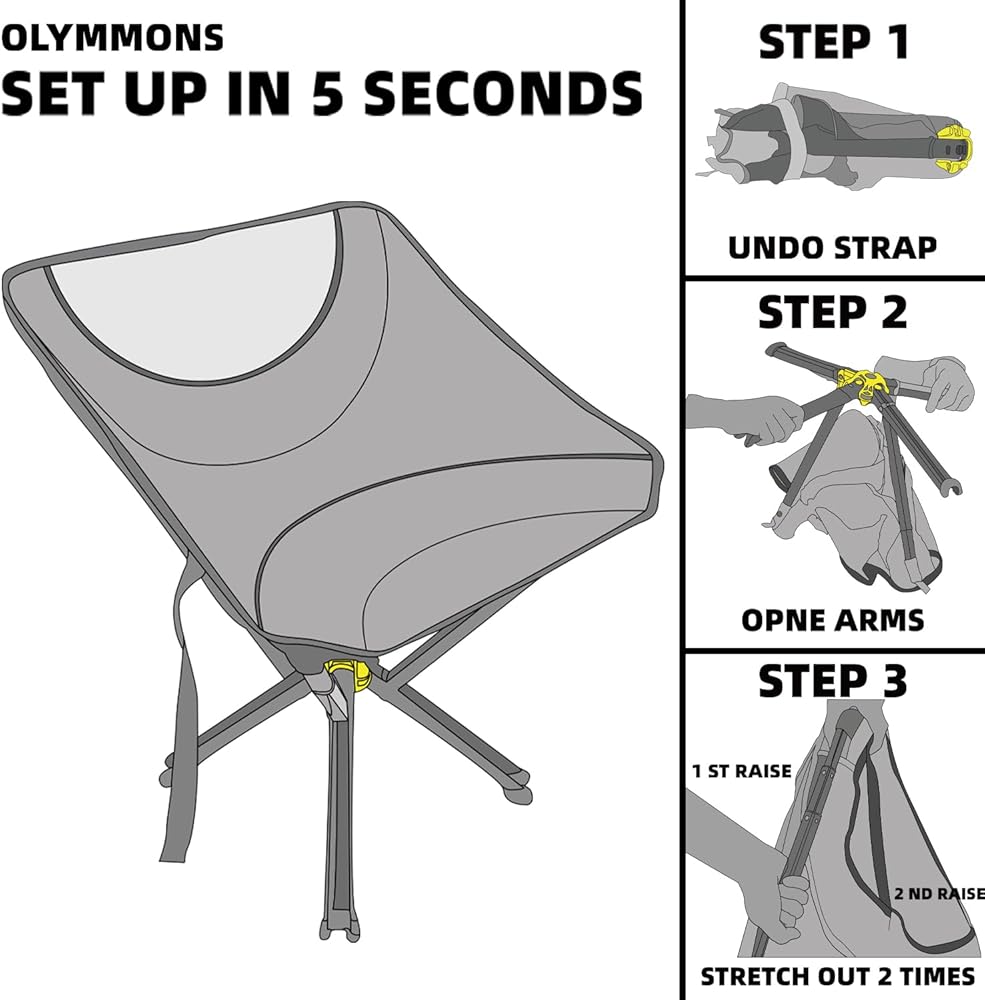 OLYMMONS
SET UP IN 5 SECONDS

STEP 1
UNDO STRAP

STEP 2
OPNE ARMS

STEP 3
1 ST RAISE
2 ND RAISE
STRETCH OUT 2 TIMES