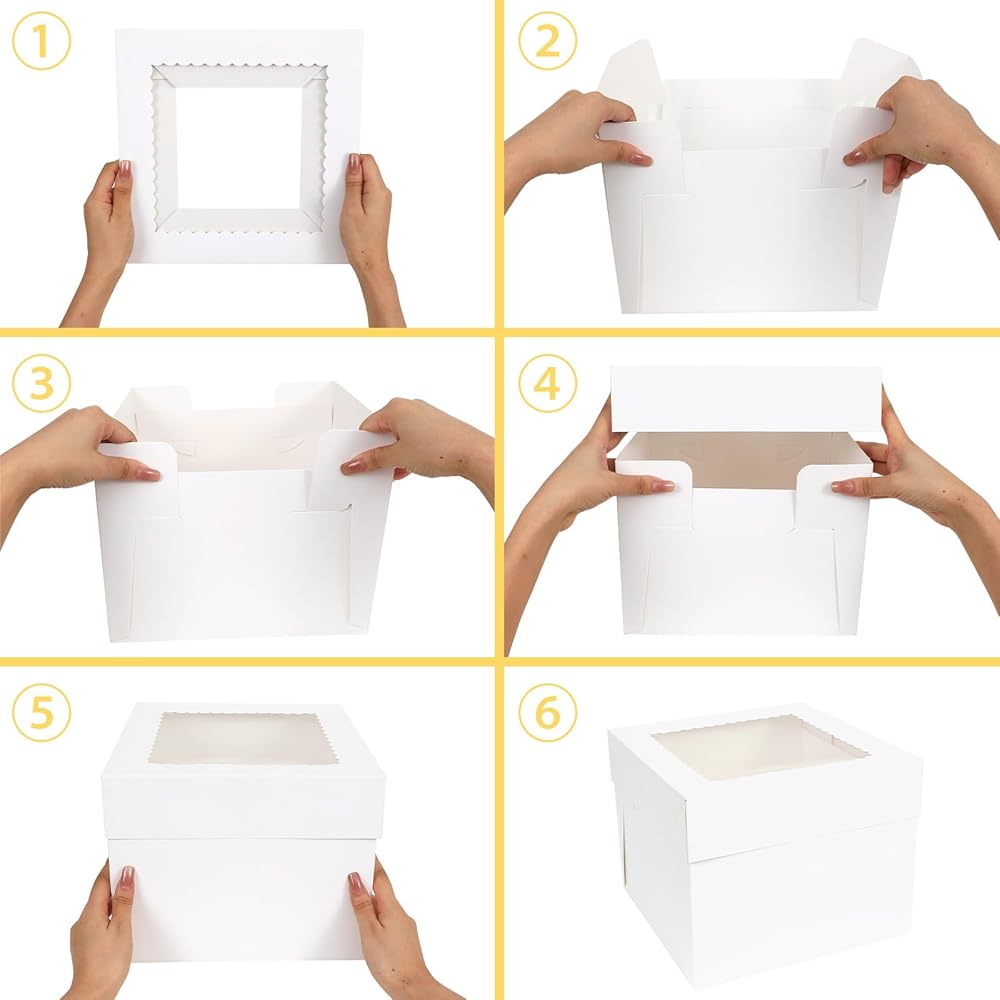 1

2

3

4

5

6