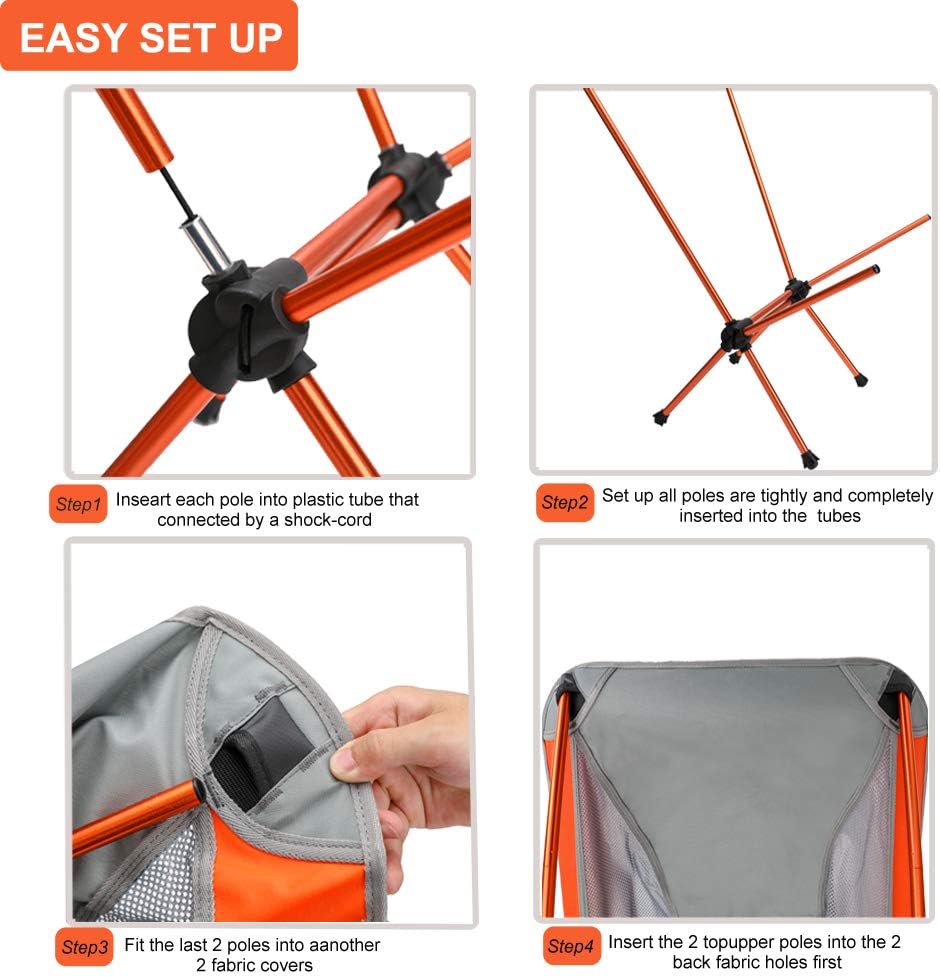 EASY SET UP

Step1 Inseart each pole into plastic tube that connected by a shock-cord

Step2 Set up all poles are tightly and completely inserted into the tubes

Step3 Fit the last 2 poles into aanother 2 fabric covers

Step4 Insert the 2 topupper poles into the 2 back fabric holes first