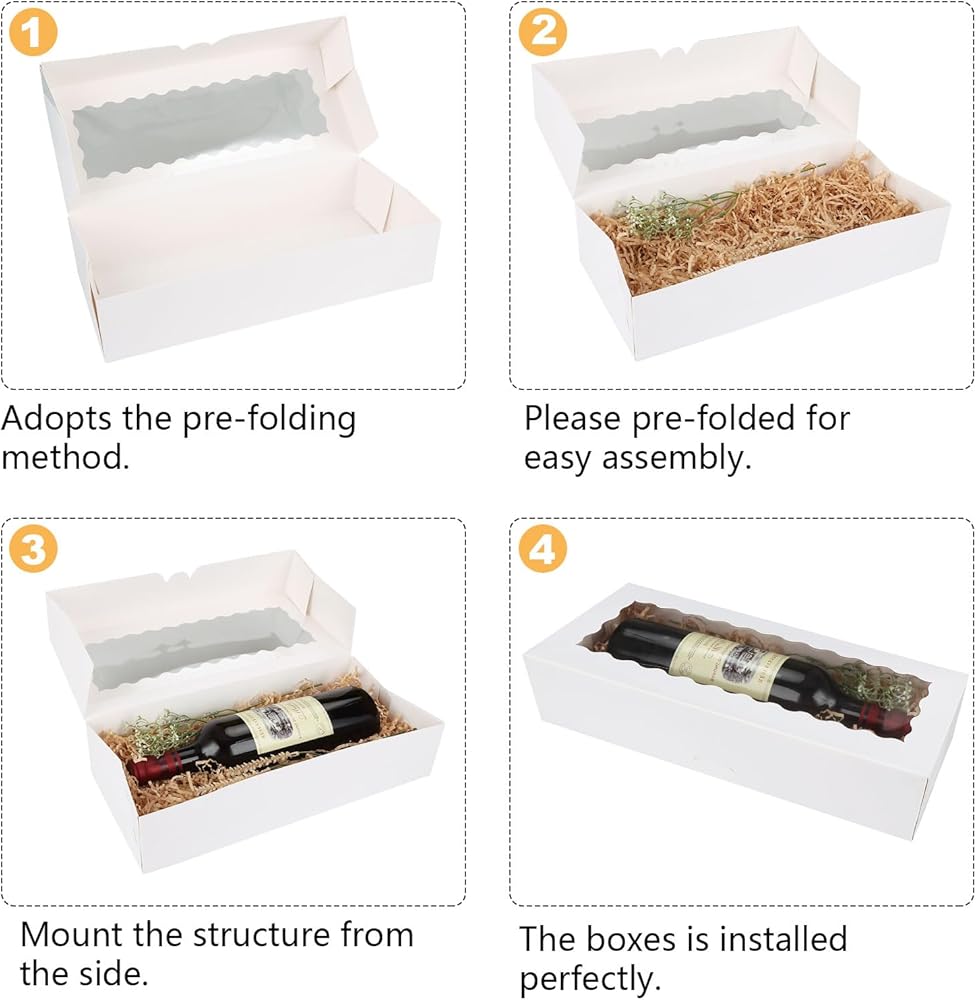 1

Adopts the pre-folding method.

2

Please pre-folded for easy assembly.

3

Mount the structure from the side.

4

The boxes is installed perfectly.