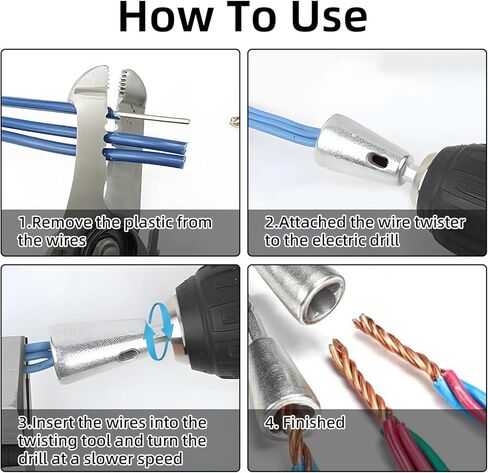 How To Use

1.Remove the plastic from the wires

2.Attached the wire twister to the electric drill

3.Insert the wires into the twisting tool and turn the drill at a slower speed

4. Finished